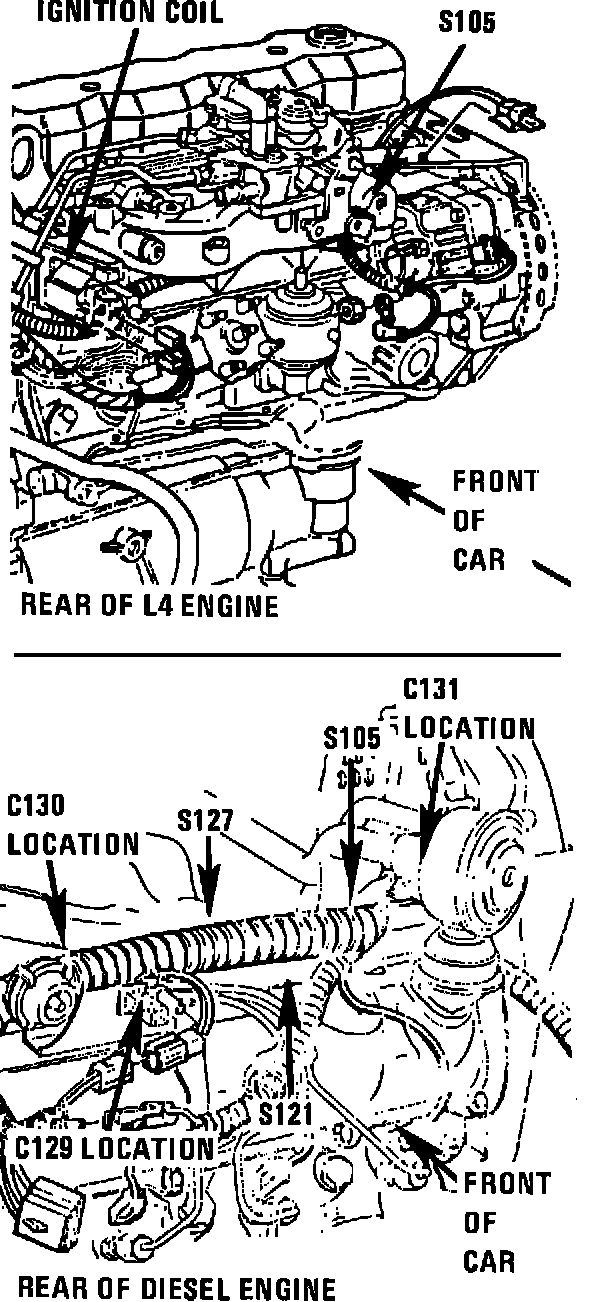 IGNITION COIL

S105

FRONT OF CAR

REAR OF L4 ENGINE

C131 LOCATION

S105

C130 LOCATION

S127

S121

C129 LOCATION

FRONT OF CAR

REAR OF DIESEL ENGINE