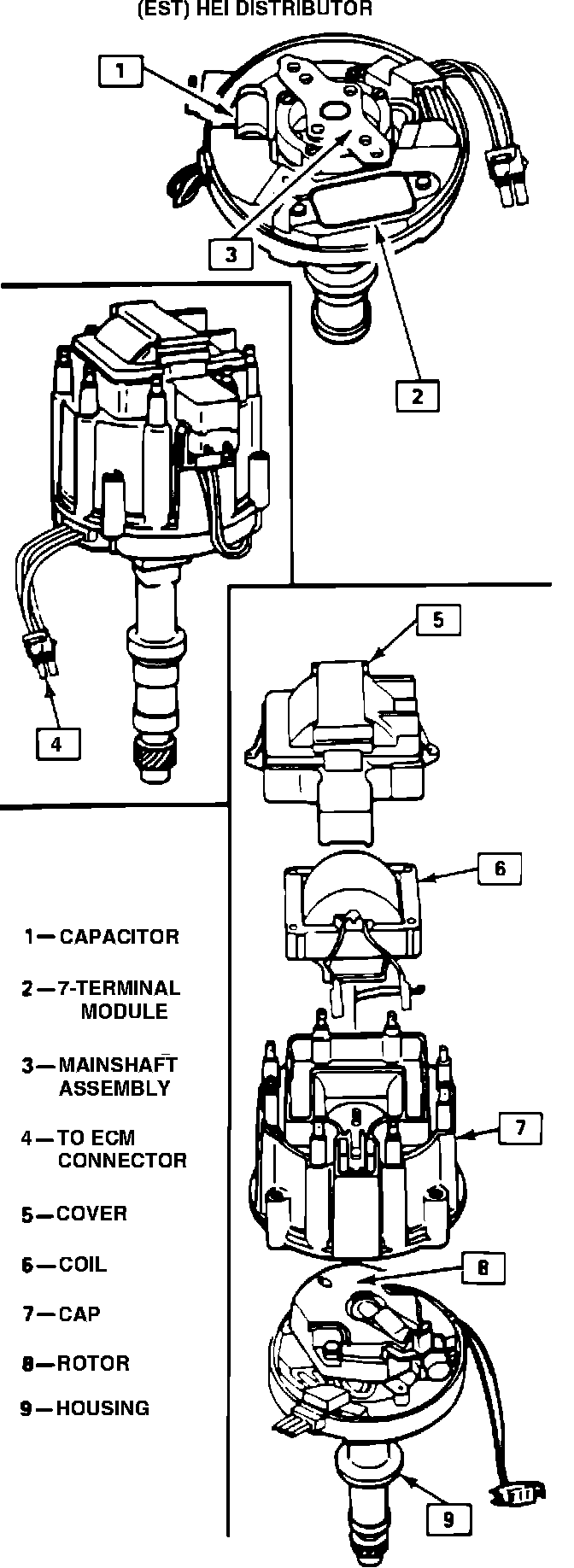 (EST) HEI DISTRIBUTOR

1

3

2

4

5

6

7

8

9

1—CAPACITOR

2—7-TERMINAL MODULE

3—MAINSHAFT ASSEMBLY

4—TO ECM CONNECTOR

5—COVER

6—COIL

7—CAP

8—ROTOR

9—HOUSING