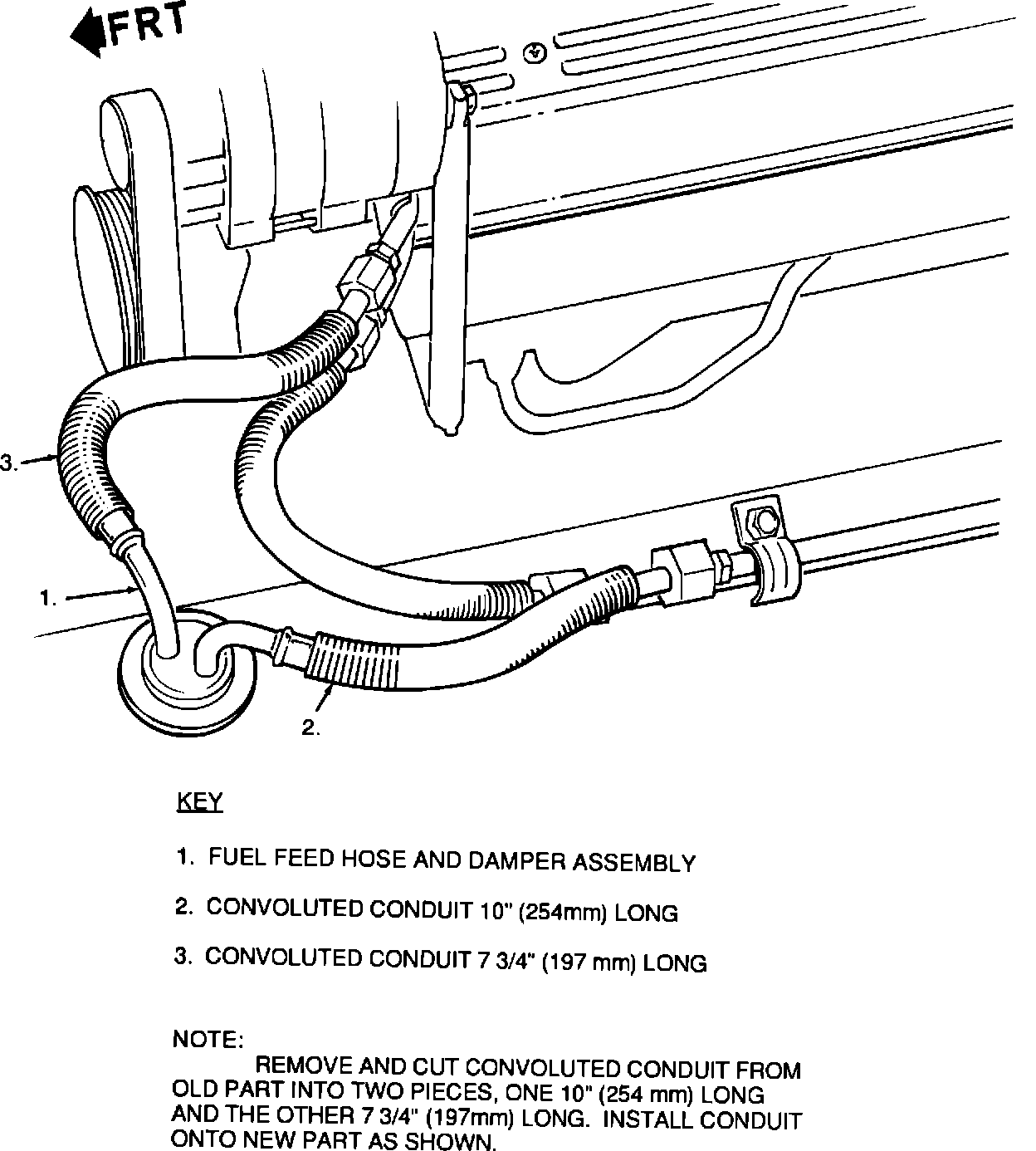 FRT

3.

1.

2.

KEY

1. FUEL FEED HOSE AND DAMPER ASSEMBLY

2. CONVOLUTED CONDUIT 10" (254mm) LONG

3. CONVOLUTED CONDUIT 7 3/4" (197 mm) LONG

NOTE:
REMOVE AND CUT CONVOLUTED CONDUIT FROM OLD PART INTO TWO PIECES, ONE 10" (254 mm) LONG AND THE OTHER 7 3/4" (197mm) LONG. INSTALL CONDUIT ONTO NEW PART AS SHOWN.