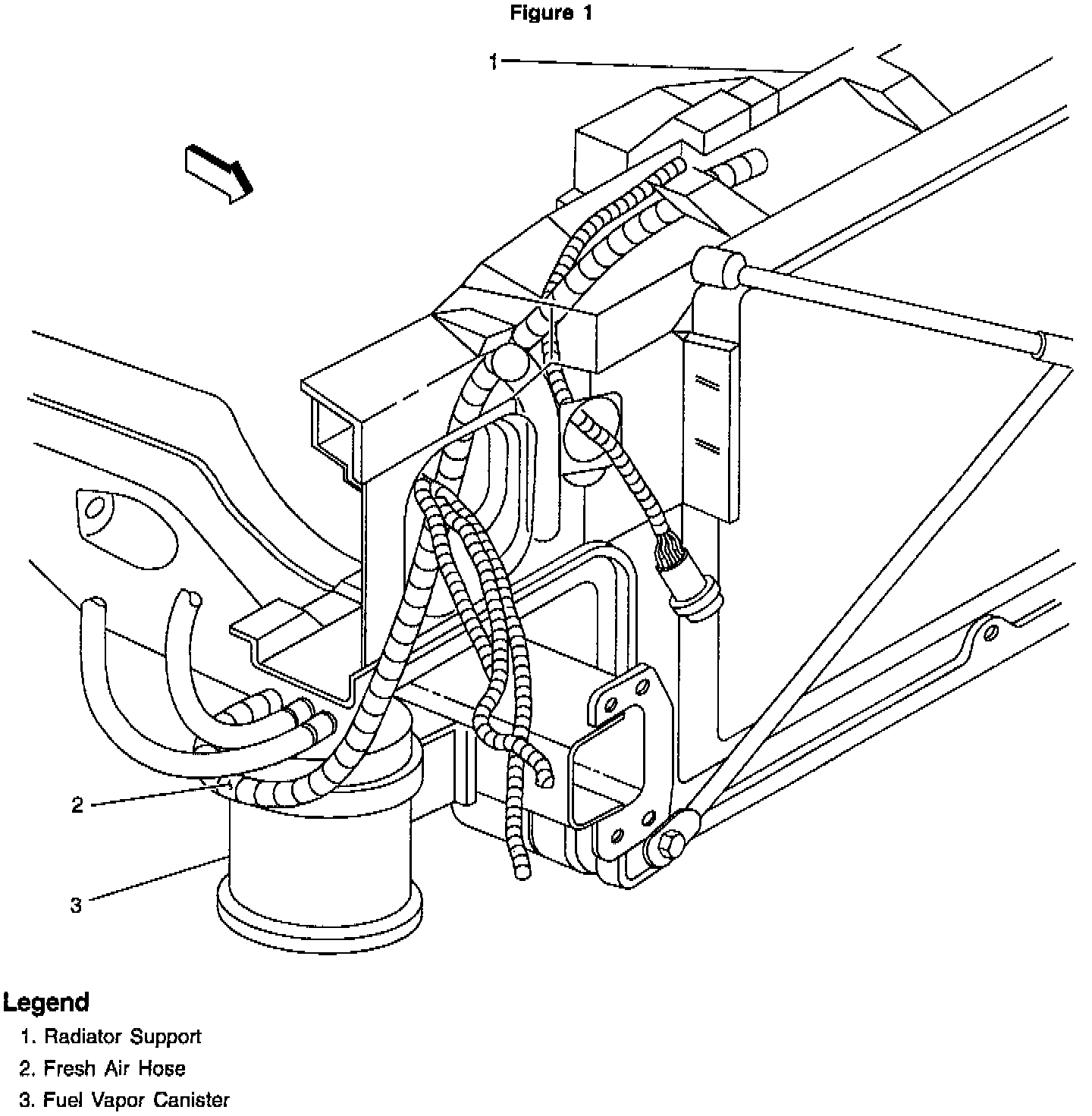 Figure 1

1

2

3

Legend

1. Radiator Support
2. Fresh Air Hose
3. Fuel Vapor Canister