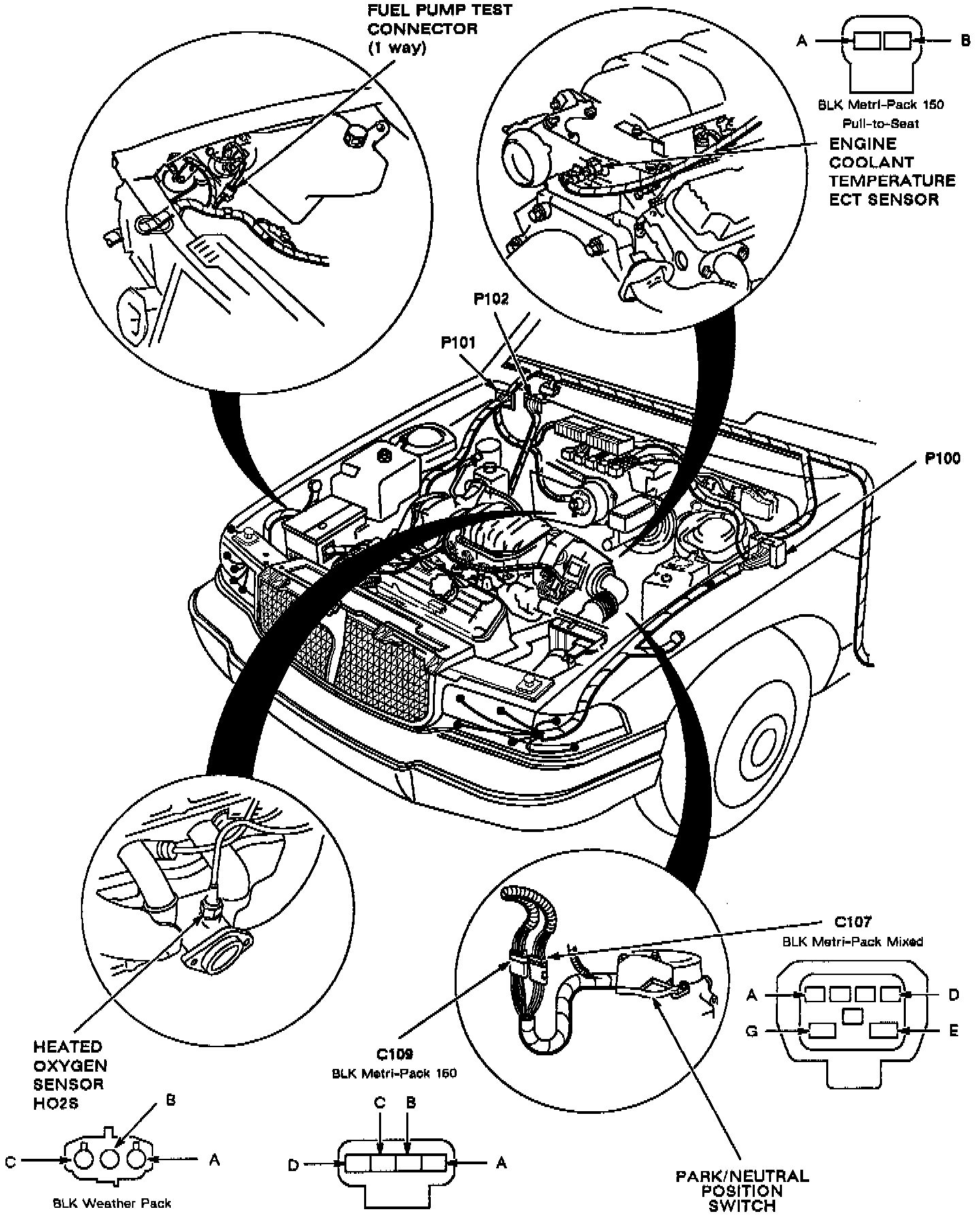 FUEL PUMP TEST CONNECTOR (1 way)

A

B

BLK Metri-Pack 150 Pull-to-Seat

ENGINE COOLANT TEMPERATURE ECT SENSOR

P102

P101

P100

C107

BLK Metri-Pack Mixed

A

D

G

E

HEATED OXYGEN SENSOR HO2S

C109

BLK Metri-Pack 150

B

C

A

BLK Weather Pack

C

B

D

A

PARK/NEUTRAL POSITION SWITCH