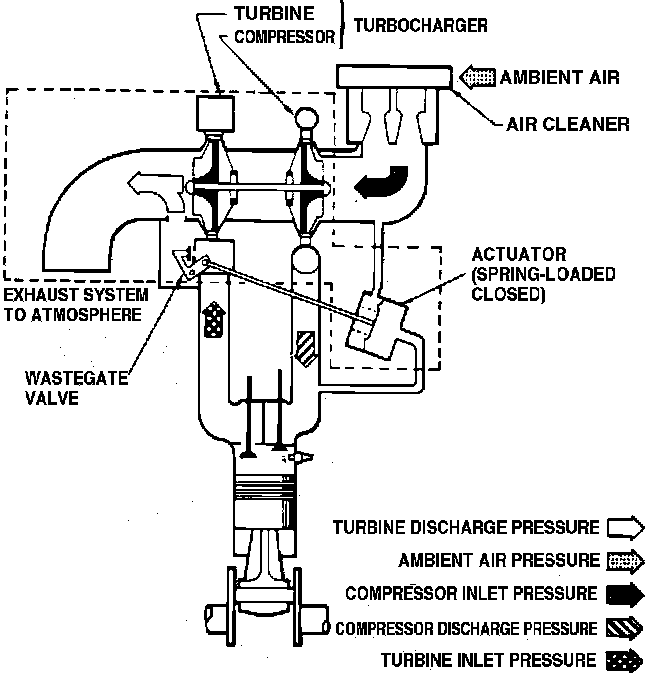 TURBINE
COMPRESSOR
TURBOCHARGER

AMBIENT AIR

AIR CLEANER

ACTUATOR
(SPRING-LOADED
CLOSED)

EXHAUST SYSTEM
TO ATMOSPHERE

WASTEGATE
VALVE

TURBINE DISCHARGE PRESSURE
AMBIENT AIR PRESSURE
COMPRESSOR INLET PRESSURE
COMPRESSOR DISCHARGE PRESSURE
TURBINE INLET PRESSURE