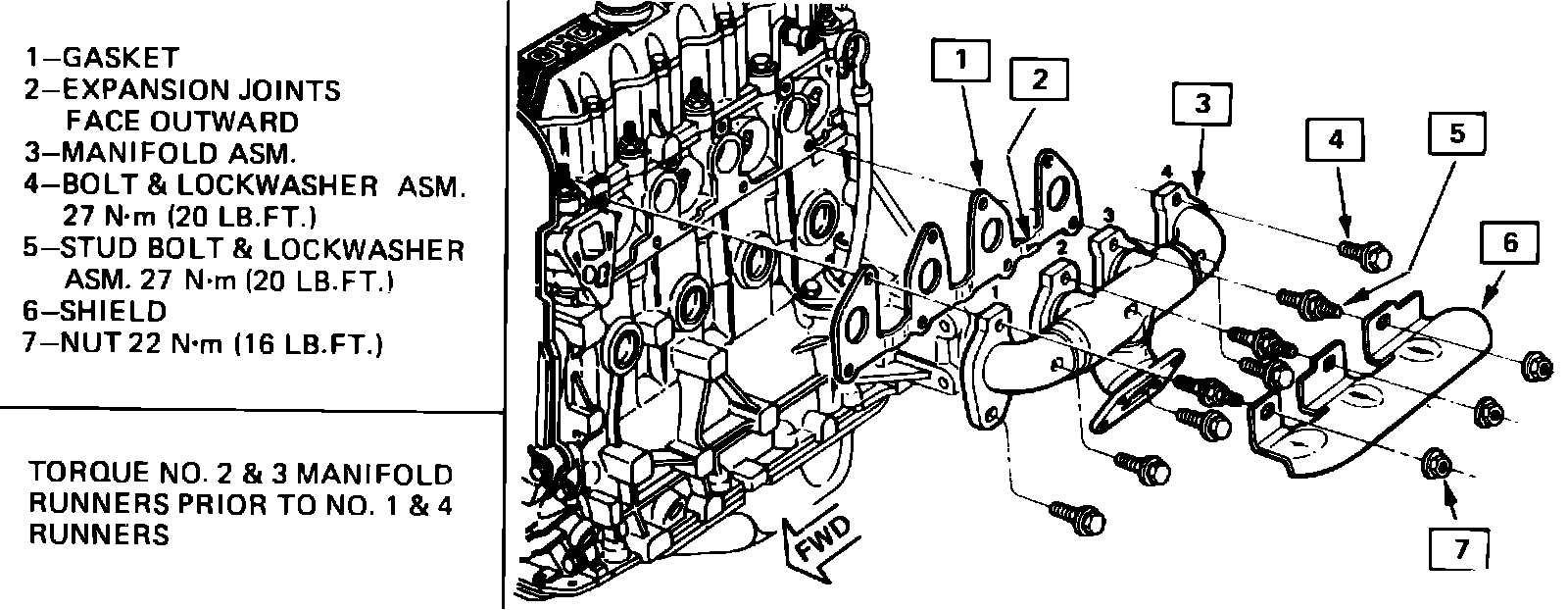 1–GASKET
2–EXPANSION JOINTS FACE OUTWARD
3–MANIFOLD ASM.
4–BOLT & LOCKWASHER ASM. 27 N·m (20 LB.FT.)
5–STUD BOLT & LOCKWASHER ASM. 27 N·m (20 LB.FT.)
6–SHIELD
7–NUT 22 N·m (16 LB.FT.)

TORQUE NO. 2 & 3 MANIFOLD RUNNERS PRIOR TO NO. 1 & 4 RUNNERS

1
2
3
4
5
6
7
4
3
2
1
FWD