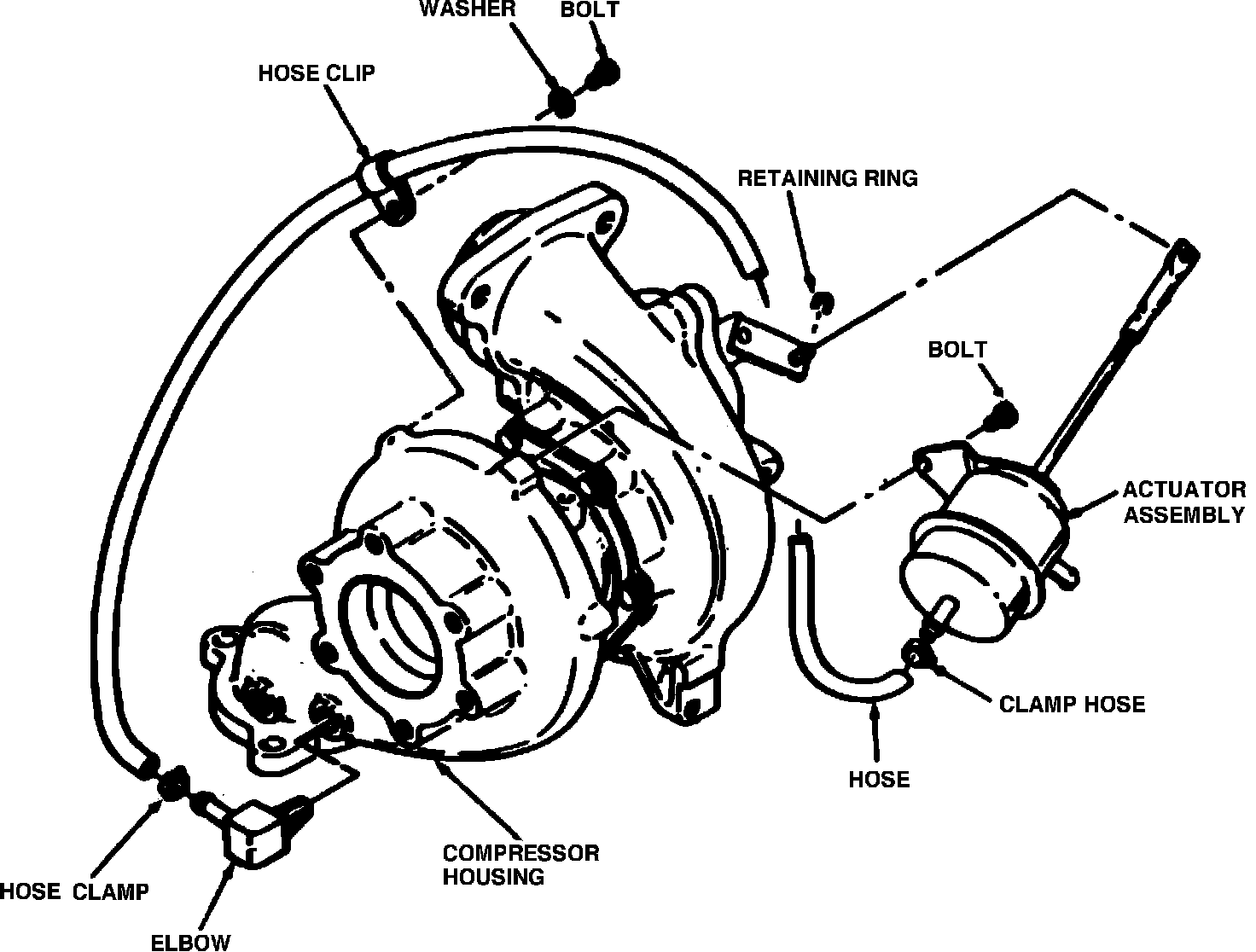 WASHER
BOLT
HOSE CLIP
RETAINING RING
BOLT
ACTUATOR ASSEMBLY
CLAMP HOSE
HOSE
COMPRESSOR HOUSING
HOSE CLAMP
ELBOW