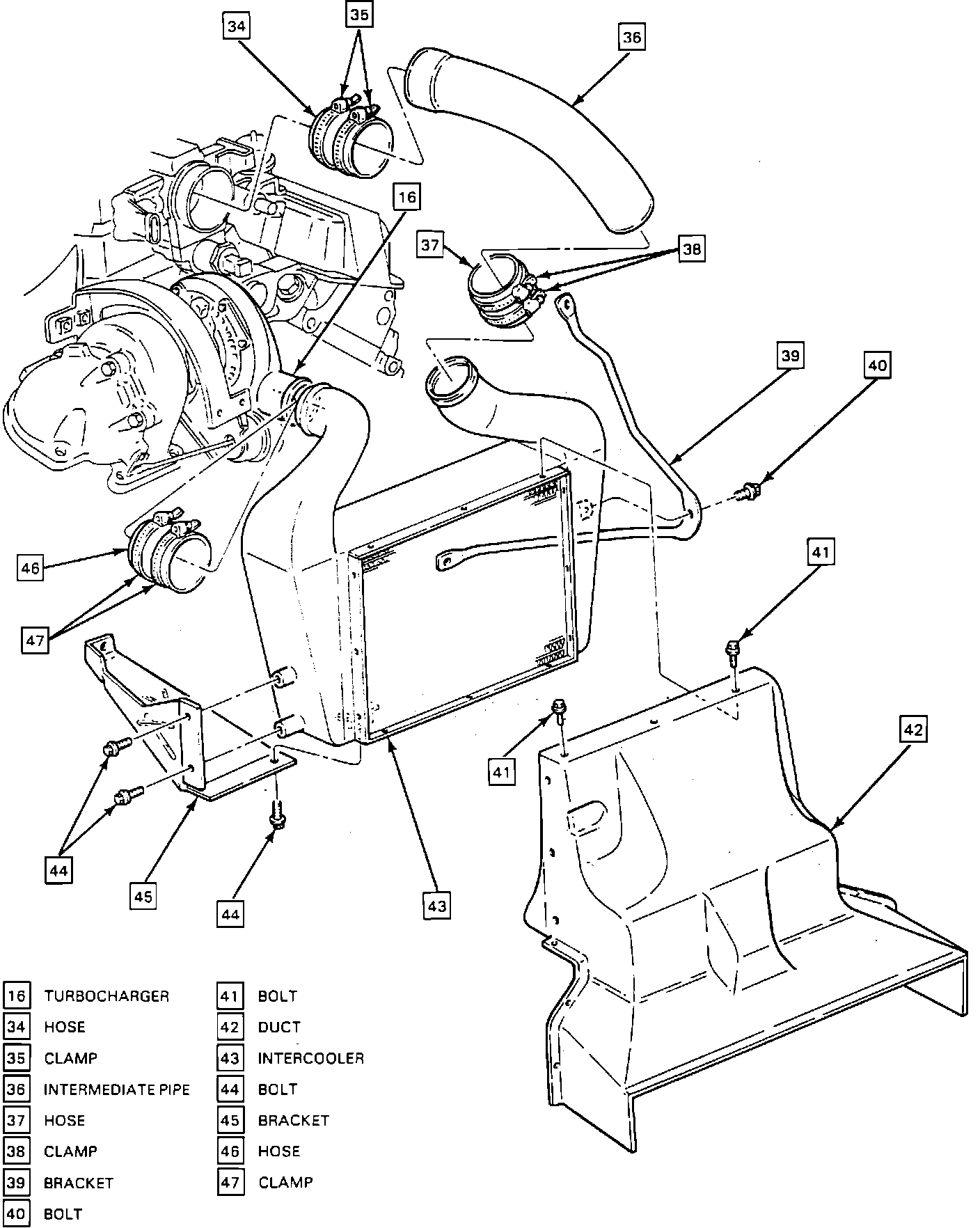 34
35
36
16
37
38
39
40
46
47
41
41
42
44
45
44
43

16 TURBOCHARGER
34 HOSE
35 CLAMP
36 INTERMEDIATE PIPE
37 HOSE
38 CLAMP
39 BRACKET
40 BOLT

41 BOLT
42 DUCT
43 INTERCOOLER
44 BOLT
45 BRACKET
46 HOSE
47 CLAMP