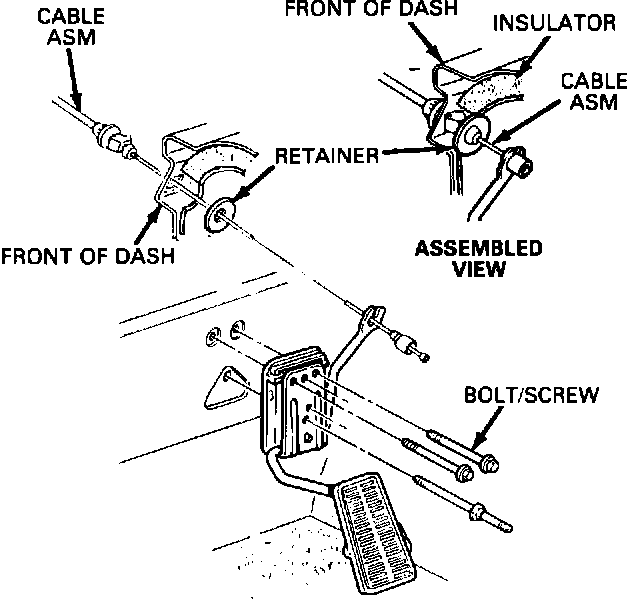 CABLE ASM

FRONT OF DASH

INSULATOR

CABLE ASM

RETAINER

FRONT OF DASH

ASSEMBLED VIEW

BOLT/SCREW