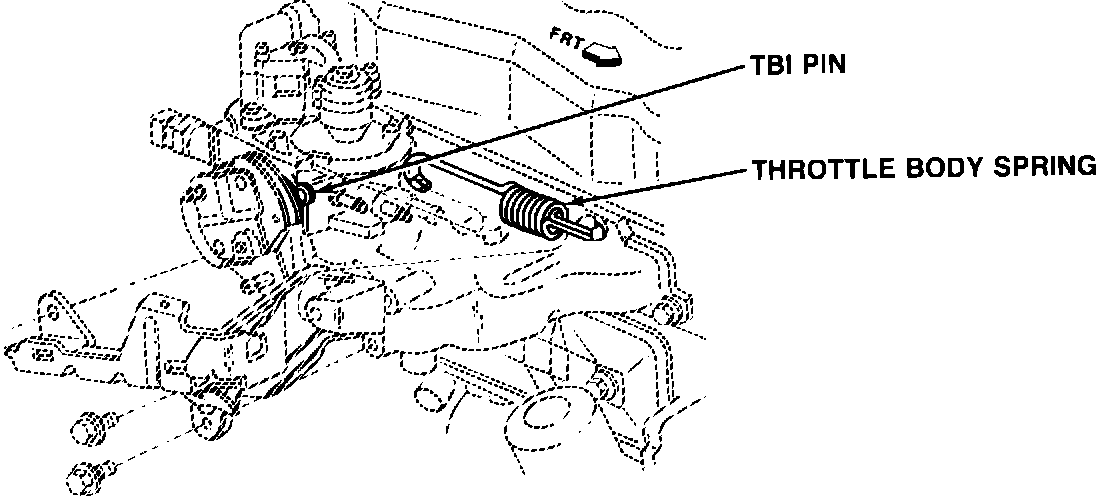 FRT

TBI PIN

THROTTLE BODY SPRING