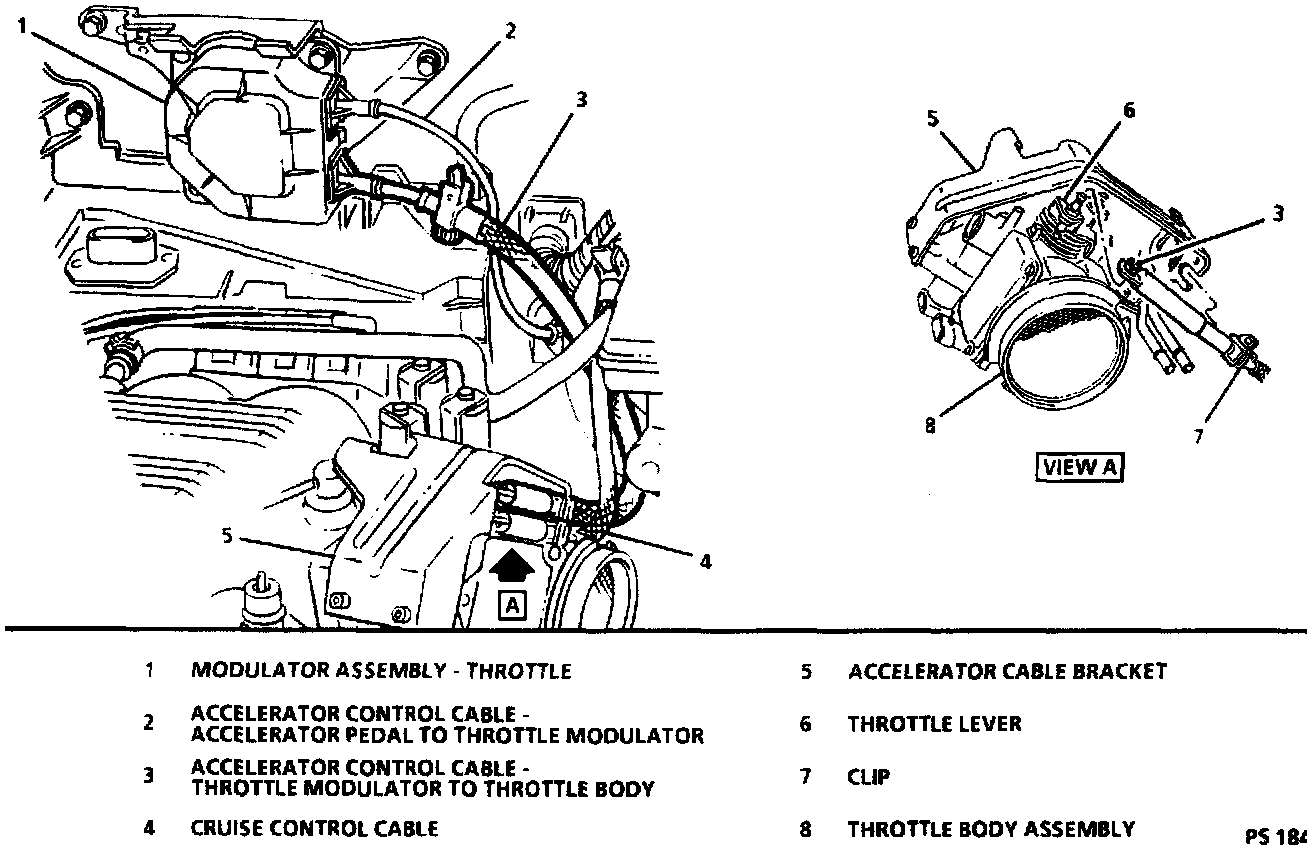 1
2
3
5
4
A

5
6
3
8
7
VIEW A

1 MODULATOR ASSEMBLY - THROTTLE
2 ACCELERATOR CONTROL CABLE - ACCELERATOR PEDAL TO THROTTLE MODULATOR
3 ACCELERATOR CONTROL CABLE - THROTTLE MODULATOR TO THROTTLE BODY
4 CRUISE CONTROL CABLE

5 ACCELERATOR CABLE BRACKET
6 THROTTLE LEVER
7 CLIP
8 THROTTLE BODY ASSEMBLY

PS 184