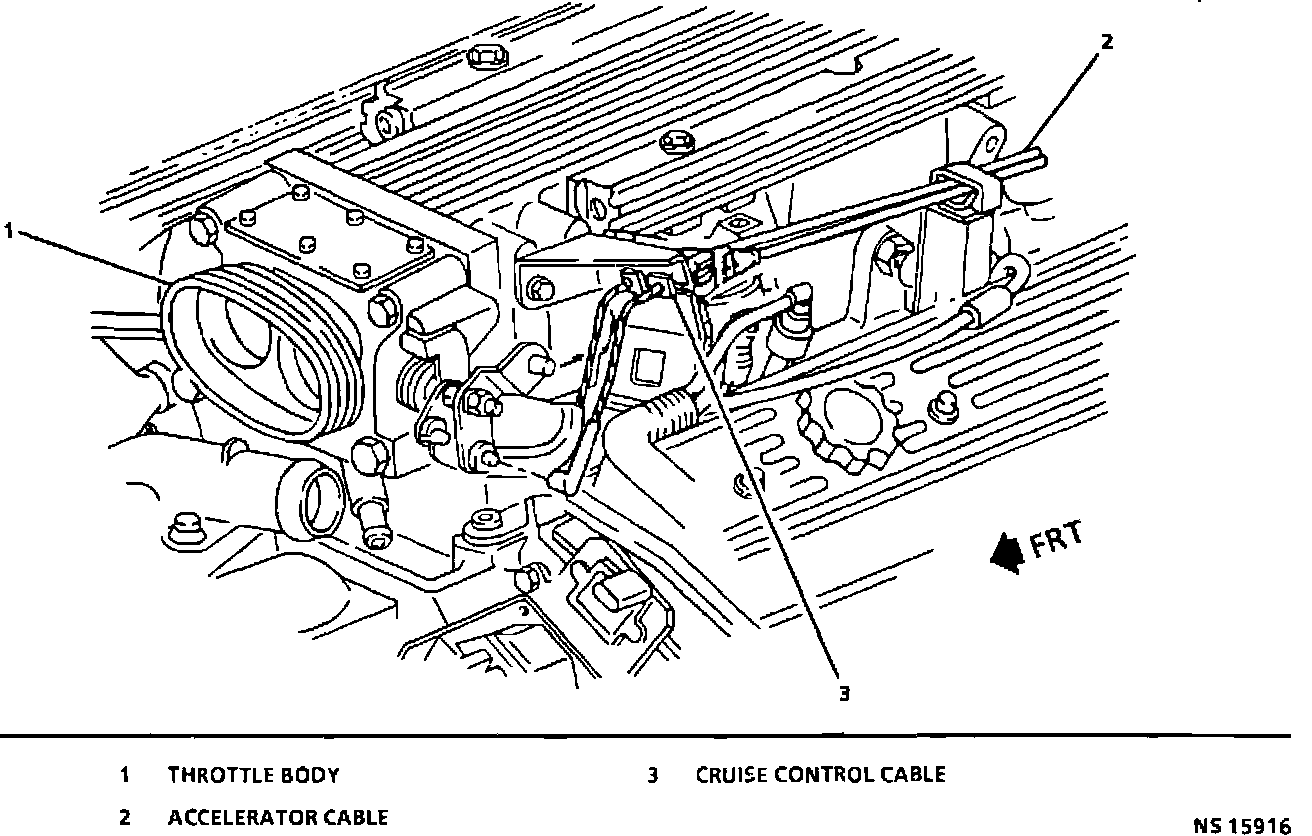 2

1

FRT

3

1 THROTTLE BODY

2 ACCELERATOR CABLE

3 CRUISE CONTROL CABLE

NS 15916