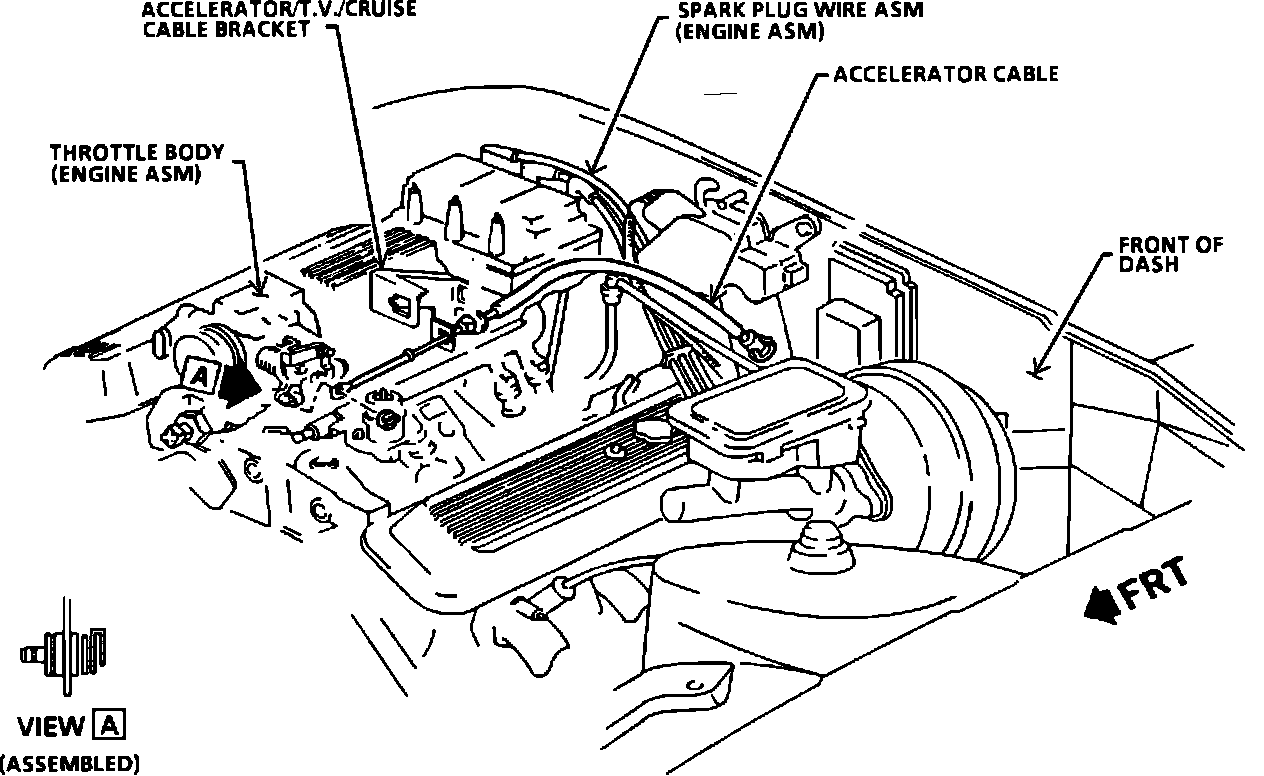 ACCELERATOR/T.V./CRUISE CABLE BRACKET

SPARK PLUG WIRE ASM (ENGINE ASM)

ACCELERATOR CABLE

THROTTLE BODY (ENGINE ASM)

FRONT OF DASH

A

FRT

VIEW A
(ASSEMBLED)