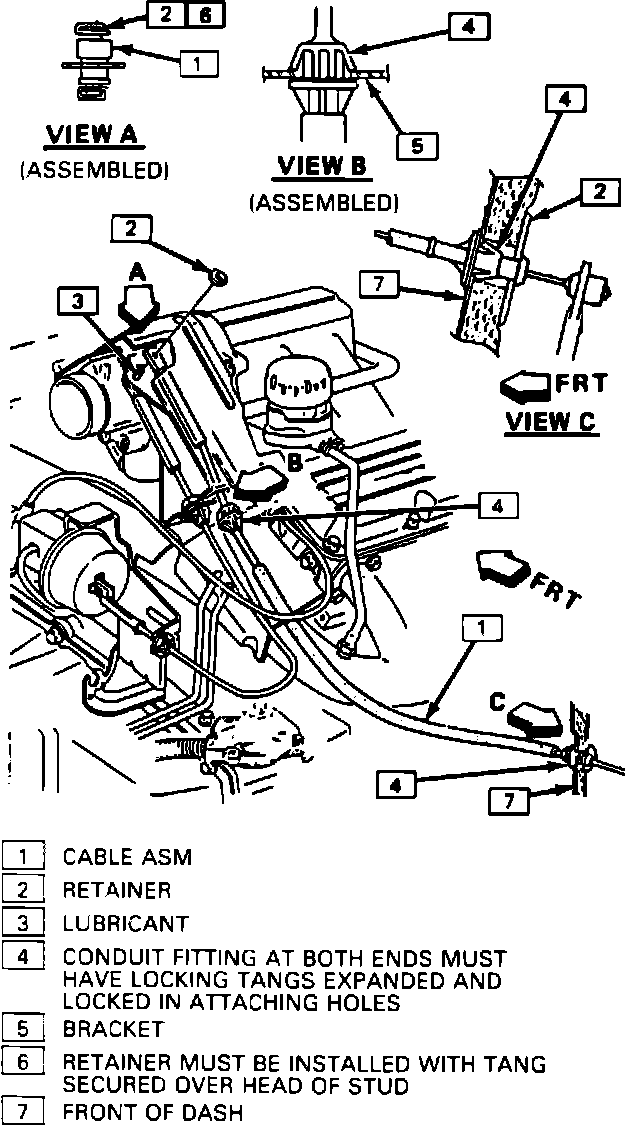 2 6

1

VIEW A
(ASSEMBLED)

4

5

VIEW B
(ASSEMBLED)

4

2

7

FRT
VIEW C

2

A

3

B

4

FRT

1

C

4

7

1 CABLE ASM
2 RETAINER
3 LUBRICANT
4 CONDUIT FITTING AT BOTH ENDS MUST HAVE LOCKING TANGS EXPANDED AND LOCKED IN ATTACHING HOLES
5 BRACKET
6 RETAINER MUST BE INSTALLED WITH TANG SECURED OVER HEAD OF STUD
7 FRONT OF DASH