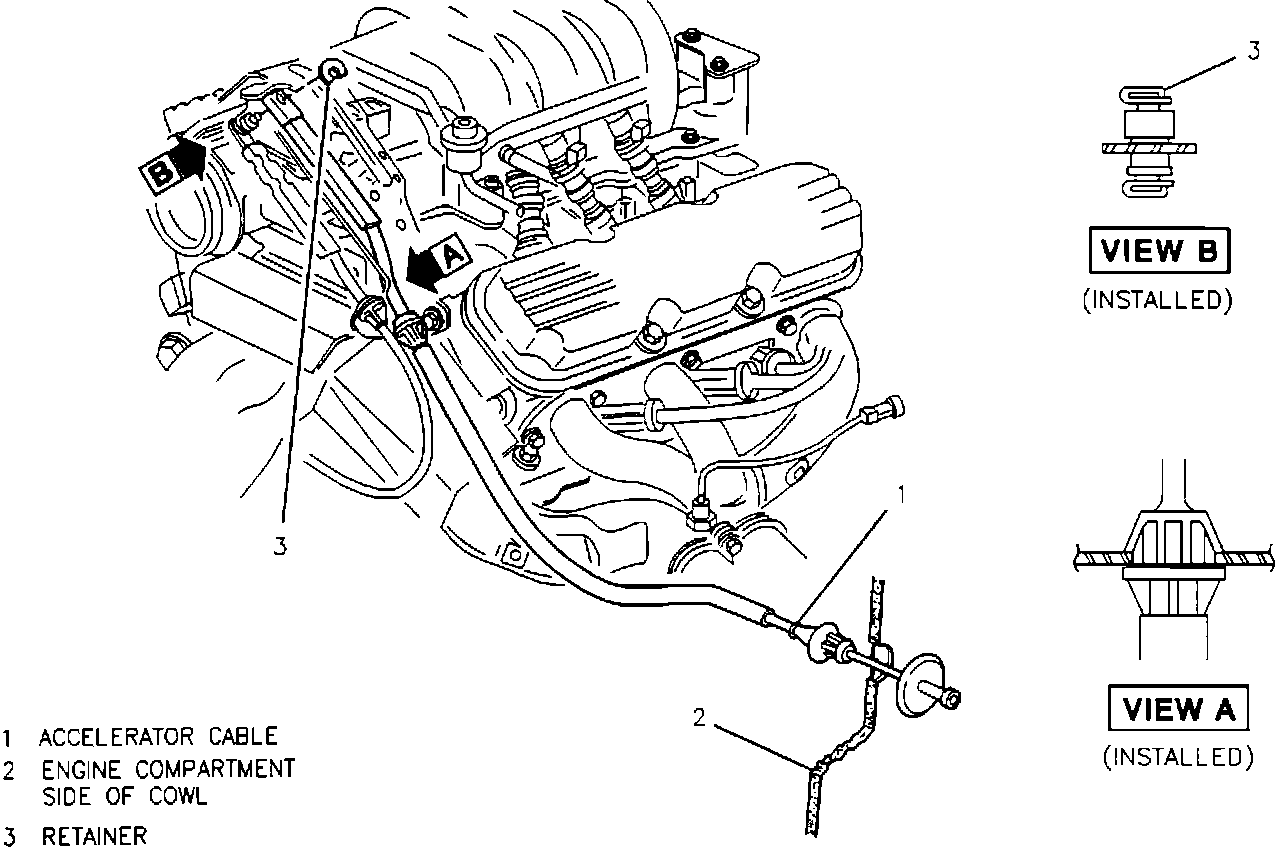 B

A

3

1

2

3

VIEW B
(INSTALLED)

VIEW A
(INSTALLED)

1 ACCELERATOR CABLE
2 ENGINE COMPARTMENT SIDE OF COWL
3 RETAINER