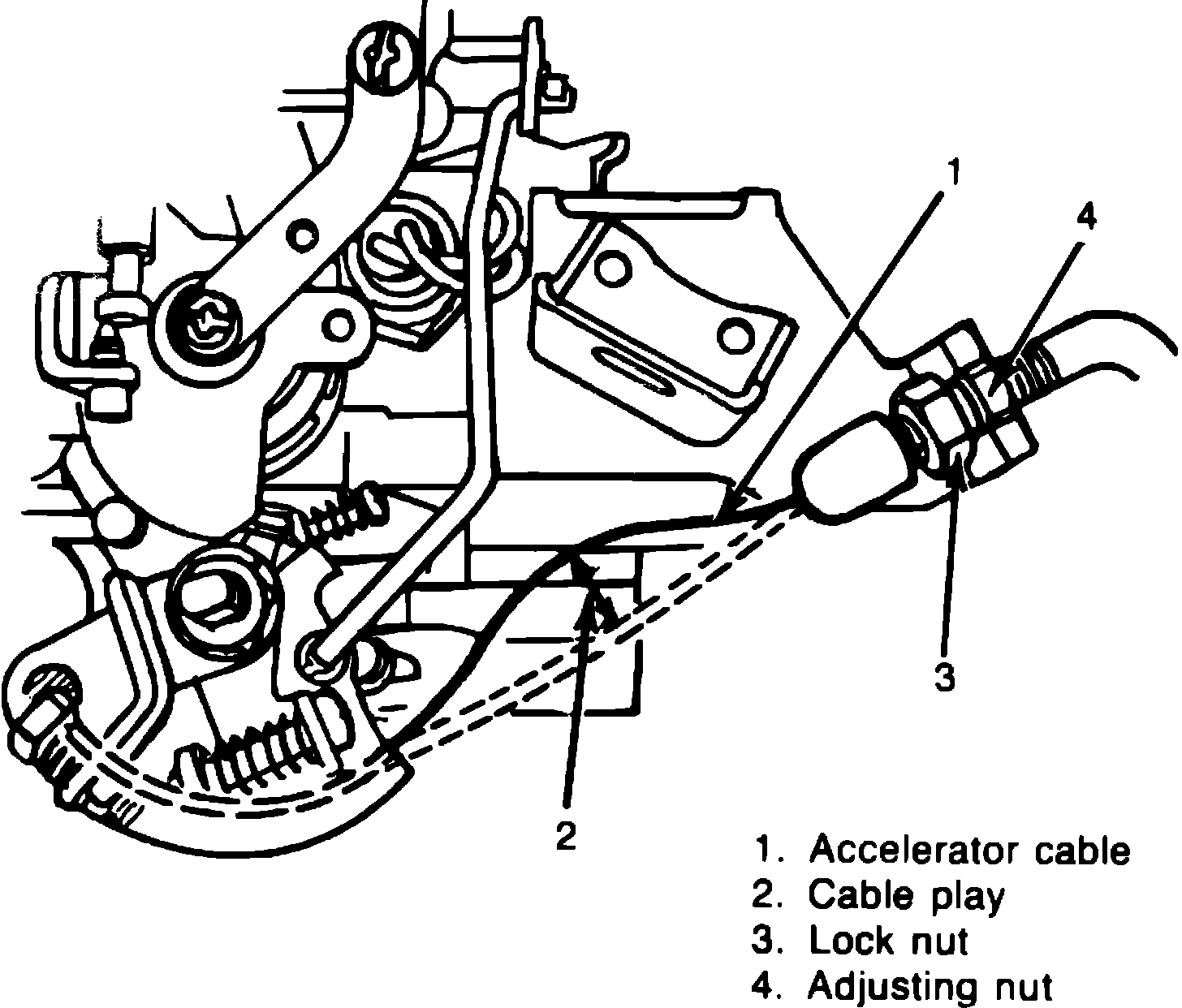 1
4
3
2

1. Accelerator cable
2. Cable play
3. Lock nut
4. Adjusting nut