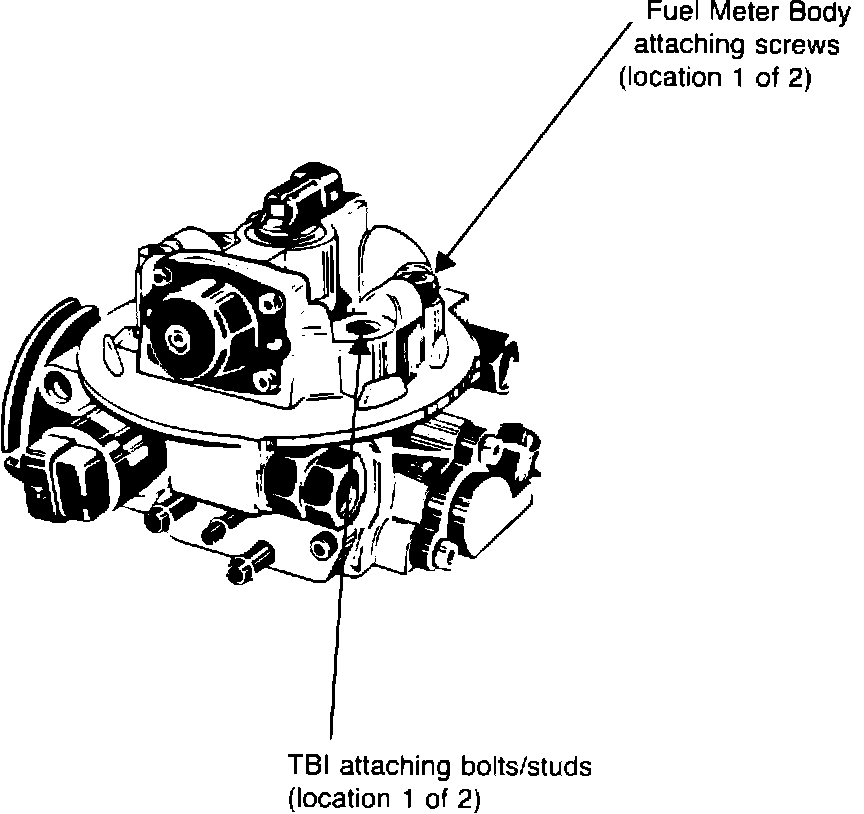 Fuel Meter Body attaching screws (location 1 of 2)

TBI attaching bolts/studs (location 1 of 2)