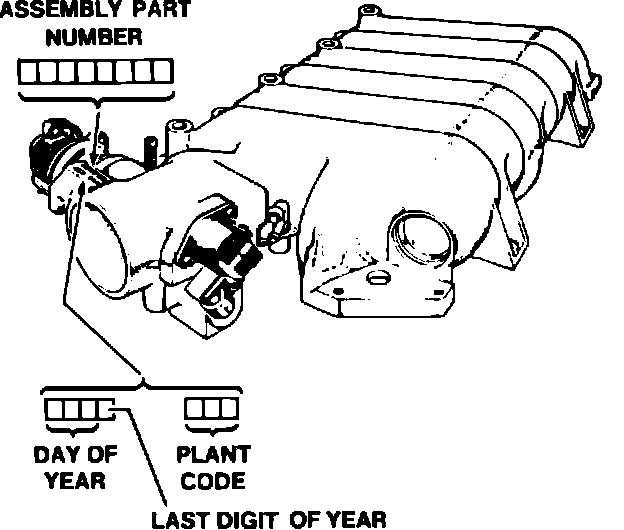 ASSEMBLY PART NUMBER

DAY OF YEAR

PLANT CODE

LAST DIGIT OF YEAR