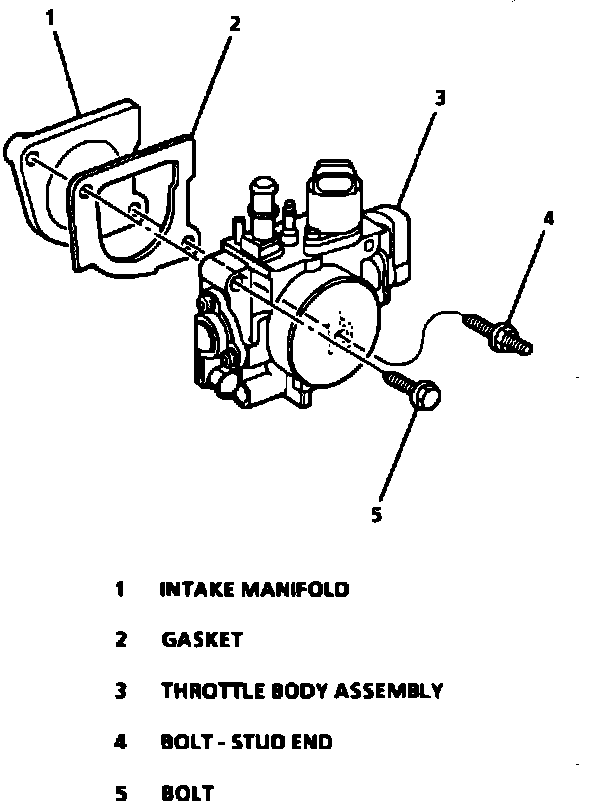 1
2
3
4
5

1 INTAKE MANIFOLD

2 GASKET

3 THROTTLE BODY ASSEMBLY

4 BOLT - STUD END

5 BOLT