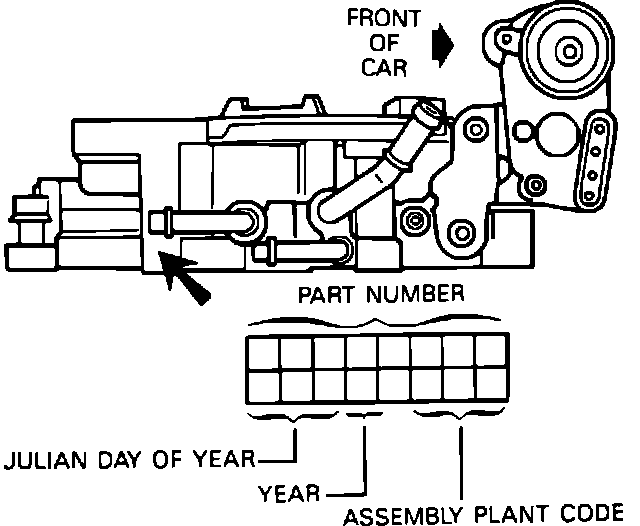 FRONT OF CAR

PART NUMBER

JULIAN DAY OF YEAR

YEAR

ASSEMBLY PLANT CODE