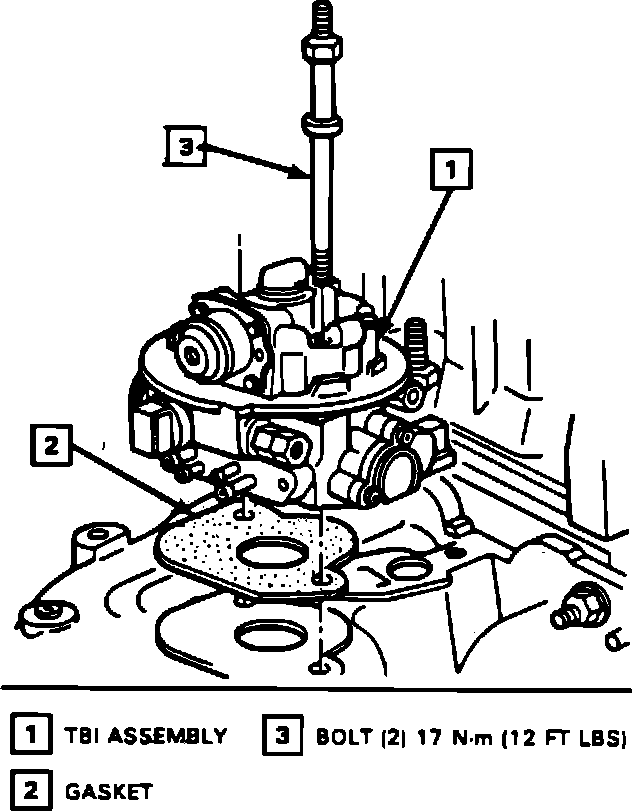 3

1

2

1 TBI ASSEMBLY

3 BOLT (2) 17 N·m (12 FT LBS)

2 GASKET