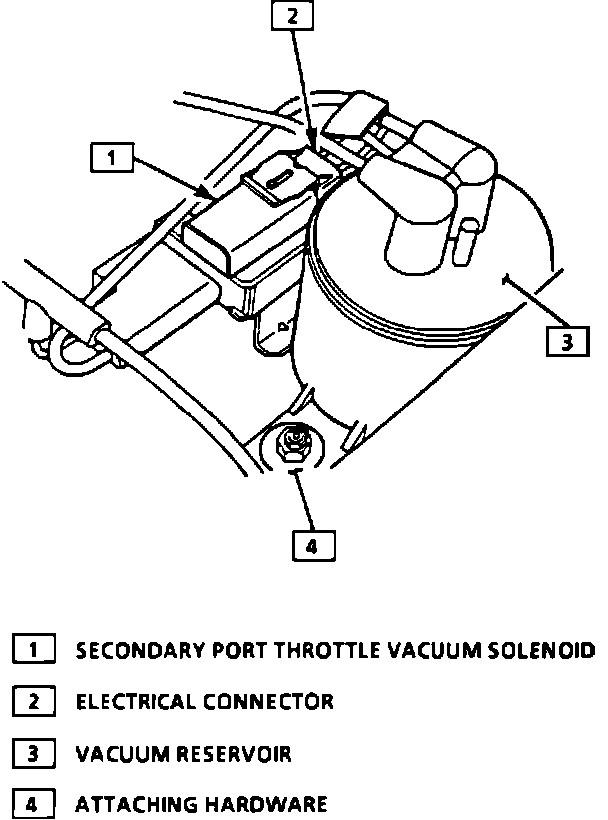 2
1
3
4

1 SECONDARY PORT THROTTLE VACUUM SOLENOID

2 ELECTRICAL CONNECTOR

3 VACUUM RESERVOIR

4 ATTACHING HARDWARE