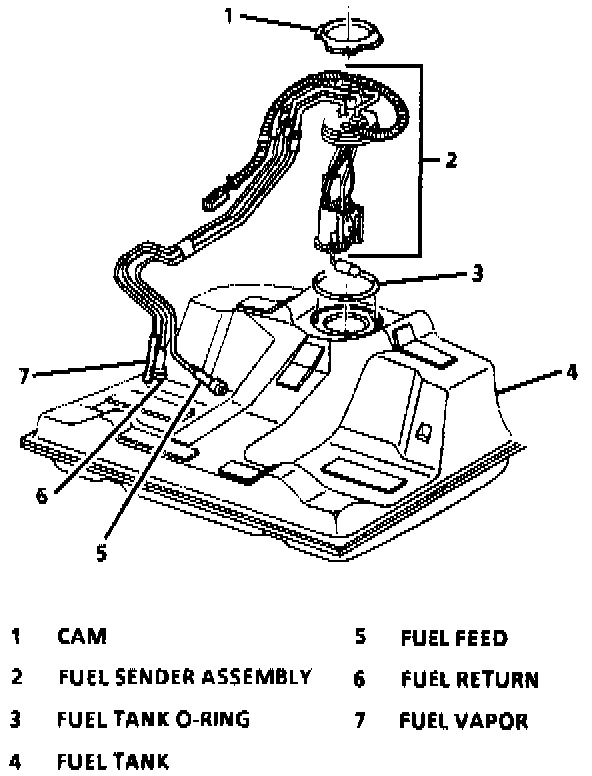 1

2

3

4

7

6

5

1 CAM
2 FUEL SENDER ASSEMBLY
3 FUEL TANK O-RING
4 FUEL TANK

5 FUEL FEED
6 FUEL RETURN
7 FUEL VAPOR