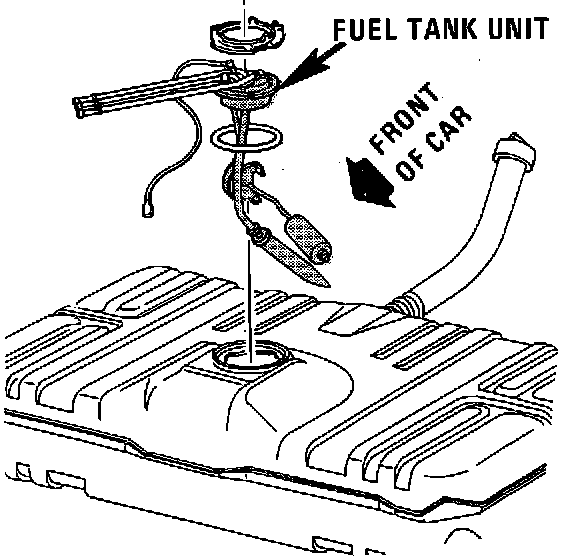 FUEL TANK UNIT

FRONT OF CAR