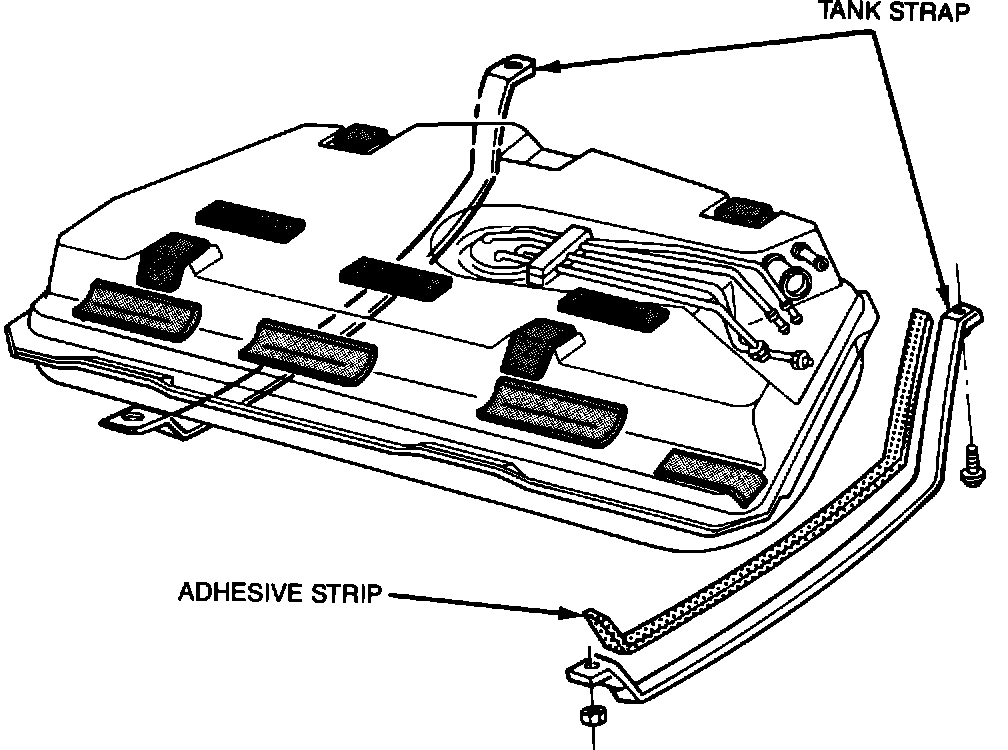 TANK STRAP

ADHESIVE STRIP