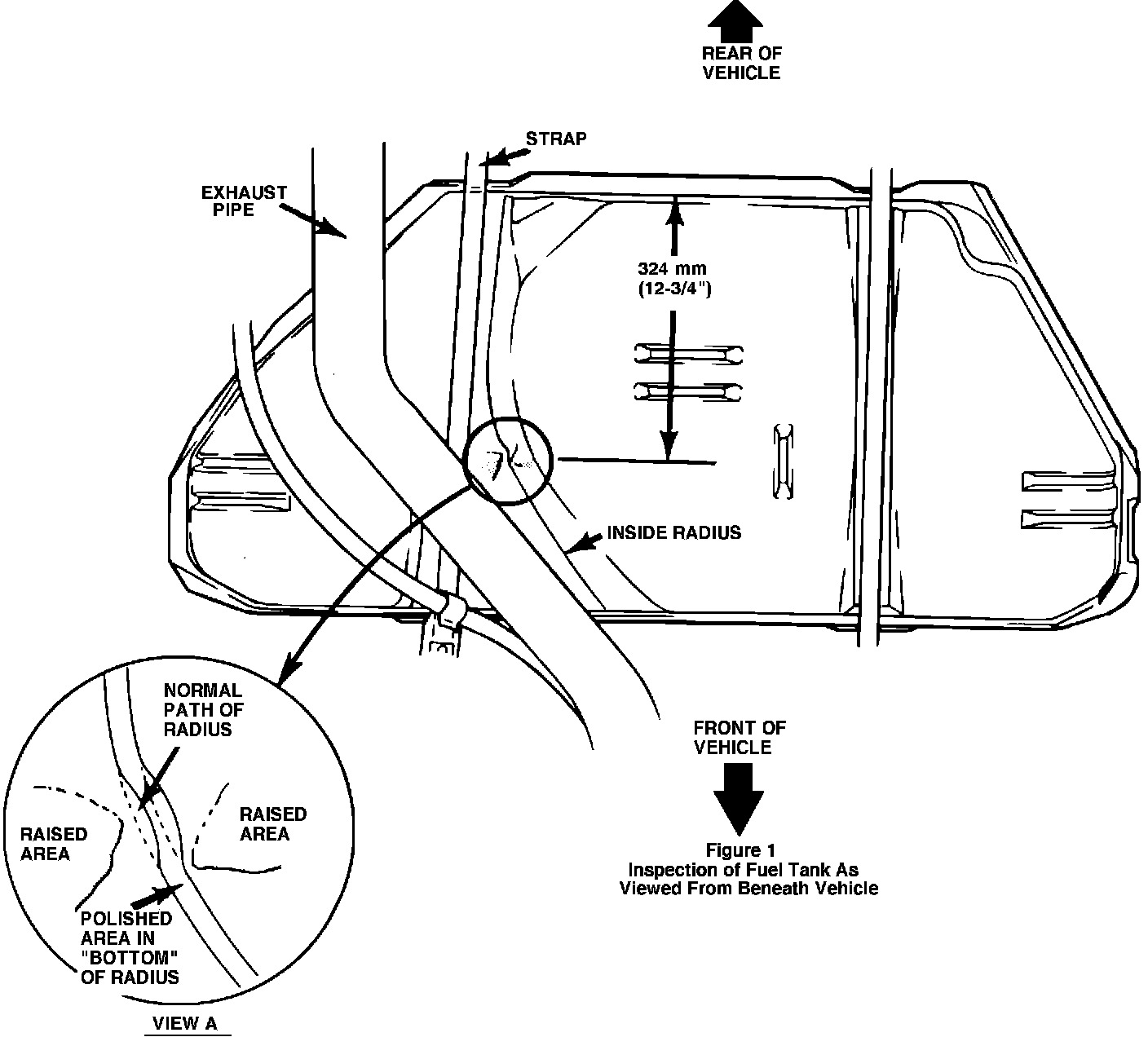 REAR OF VEHICLE

STRAP

EXHAUST PIPE

324 mm (12-3/4")

INSIDE RADIUS

NORMAL PATH OF RADIUS

RAISED AREA

RAISED AREA

POLISHED AREA IN "BOTTOM" OF RADIUS

VIEW A

FRONT OF VEHICLE

Figure 1
Inspection of Fuel Tank As Viewed From Beneath Vehicle