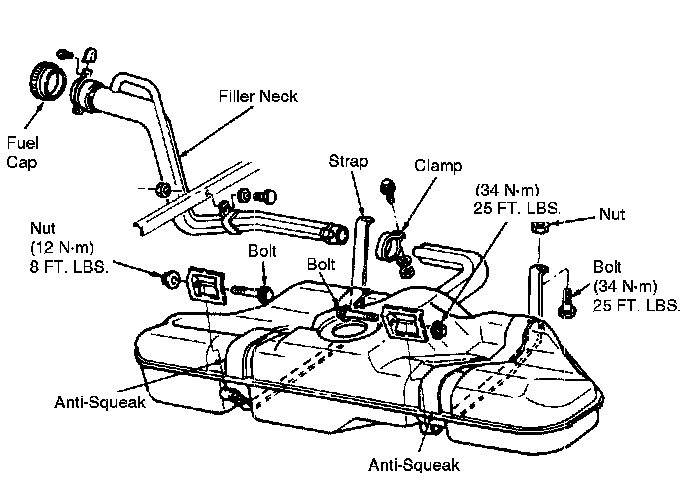 Filler Neck

Fuel Cap

Strap

Clamp

(34 N·m) 25 FT. LBS.

Nut

Nut (12 N·m) 8 FT. LBS.

Bolt

Bolt

Bolt (34 N·m) 25 FT. LBS.

Anti-Squeak

Anti-Squeak