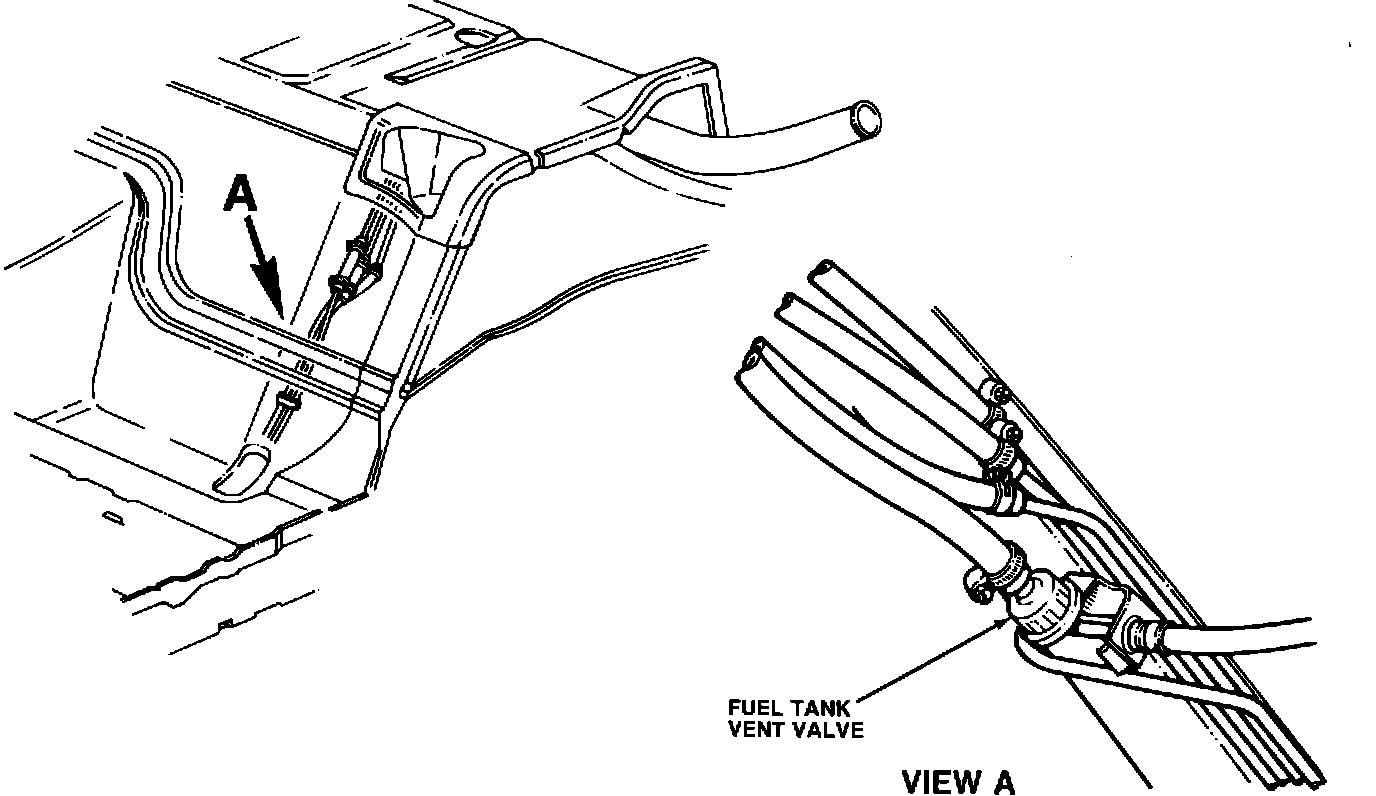 A

FUEL TANK
VENT VALVE

VIEW A