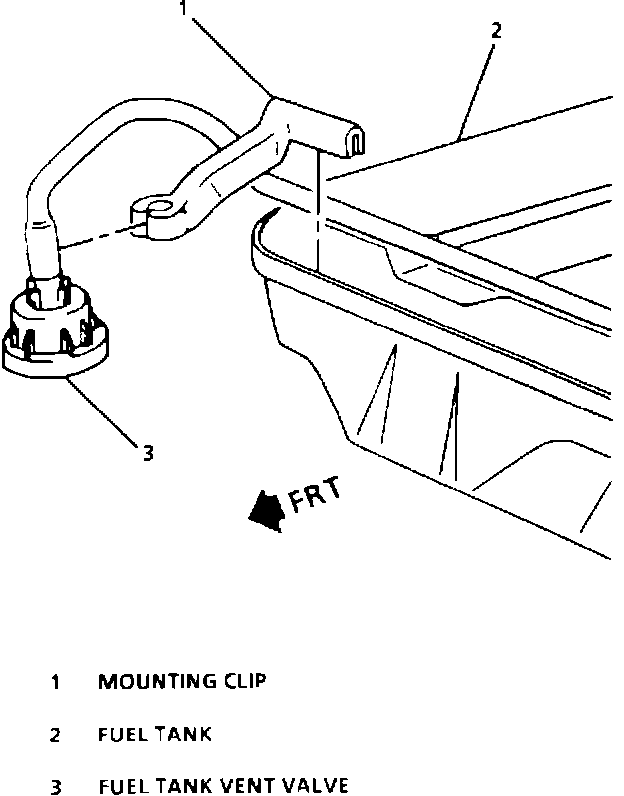 1

2

3

FRT

1 MOUNTING CLIP

2 FUEL TANK

3 FUEL TANK VENT VALVE