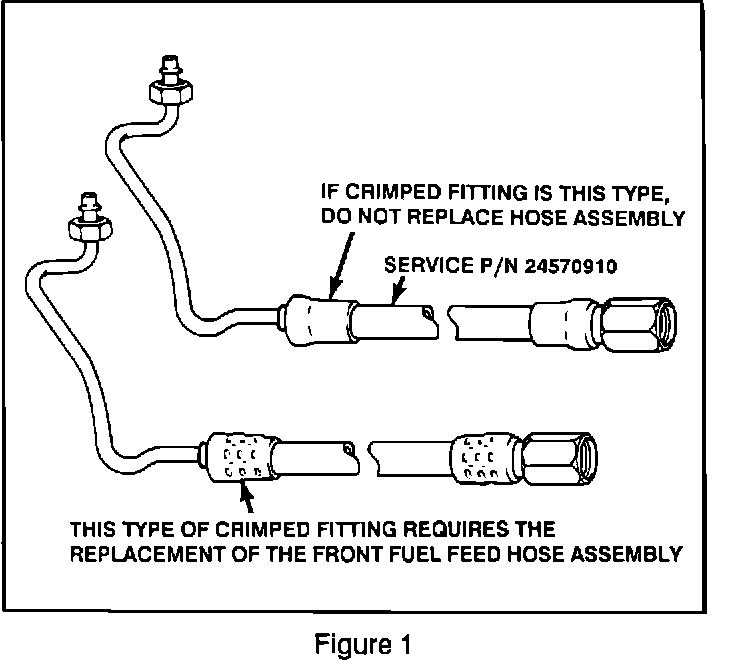 IF CRIMPED FITTING IS THIS TYPE, DO NOT REPLACE HOSE ASSEMBLY

SERVICE P/N 24570910

THIS TYPE OF CRIMPED FITTING REQUIRES THE REPLACEMENT OF THE FRONT FUEL FEED HOSE ASSEMBLY

Figure 1