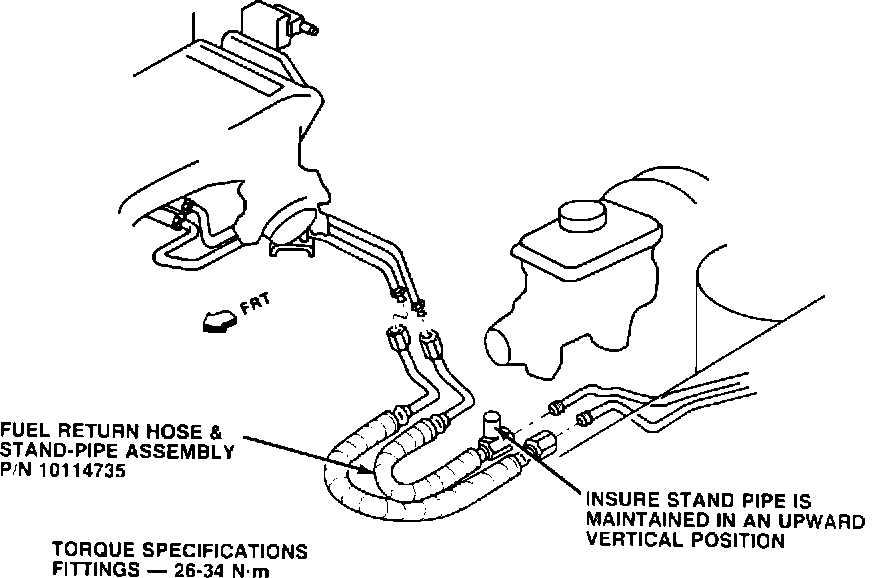 FRT

FUEL RETURN HOSE & STAND-PIPE ASSEMBLY P/N 10114735

INSURE STAND PIPE IS MAINTAINED IN AN UPWARD VERTICAL POSITION

TORQUE SPECIFICATIONS FITTINGS — 26-34 N·m