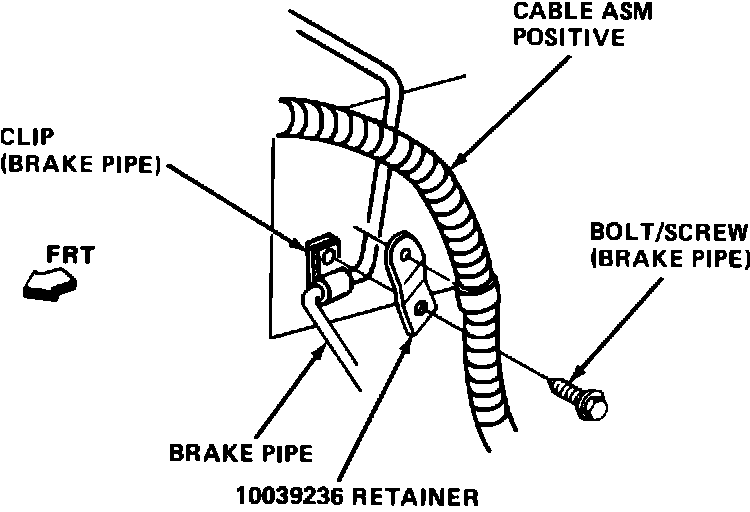 CABLE ASM
POSITIVE

CLIP
(BRAKE PIPE)

FRT

BOLT/SCREW
(BRAKE PIPE)

BRAKE PIPE

10039236 RETAINER