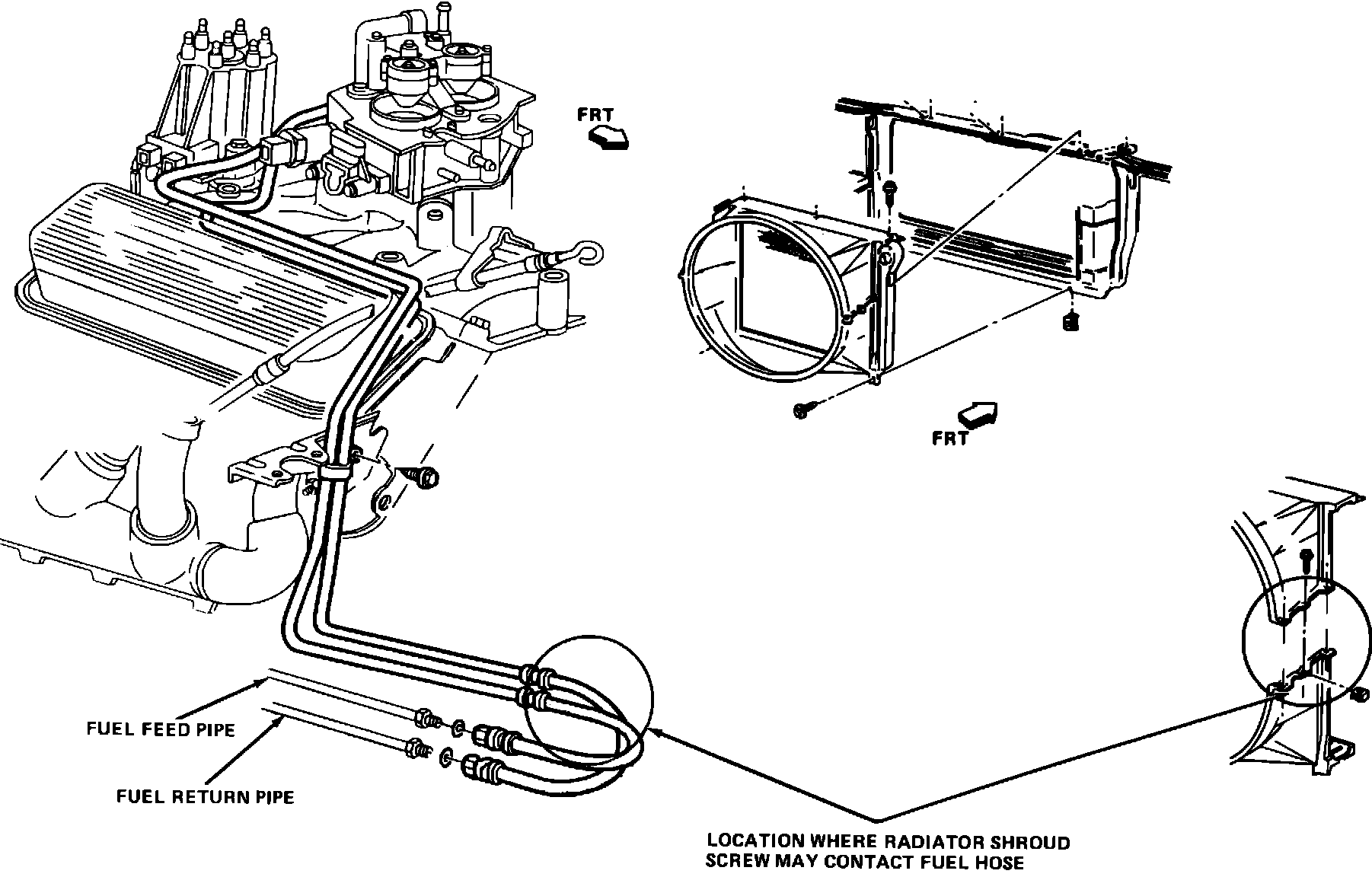 FRT

FRT

FUEL FEED PIPE

FUEL RETURN PIPE

LOCATION WHERE RADIATOR SHROUD SCREW MAY CONTACT FUEL HOSE