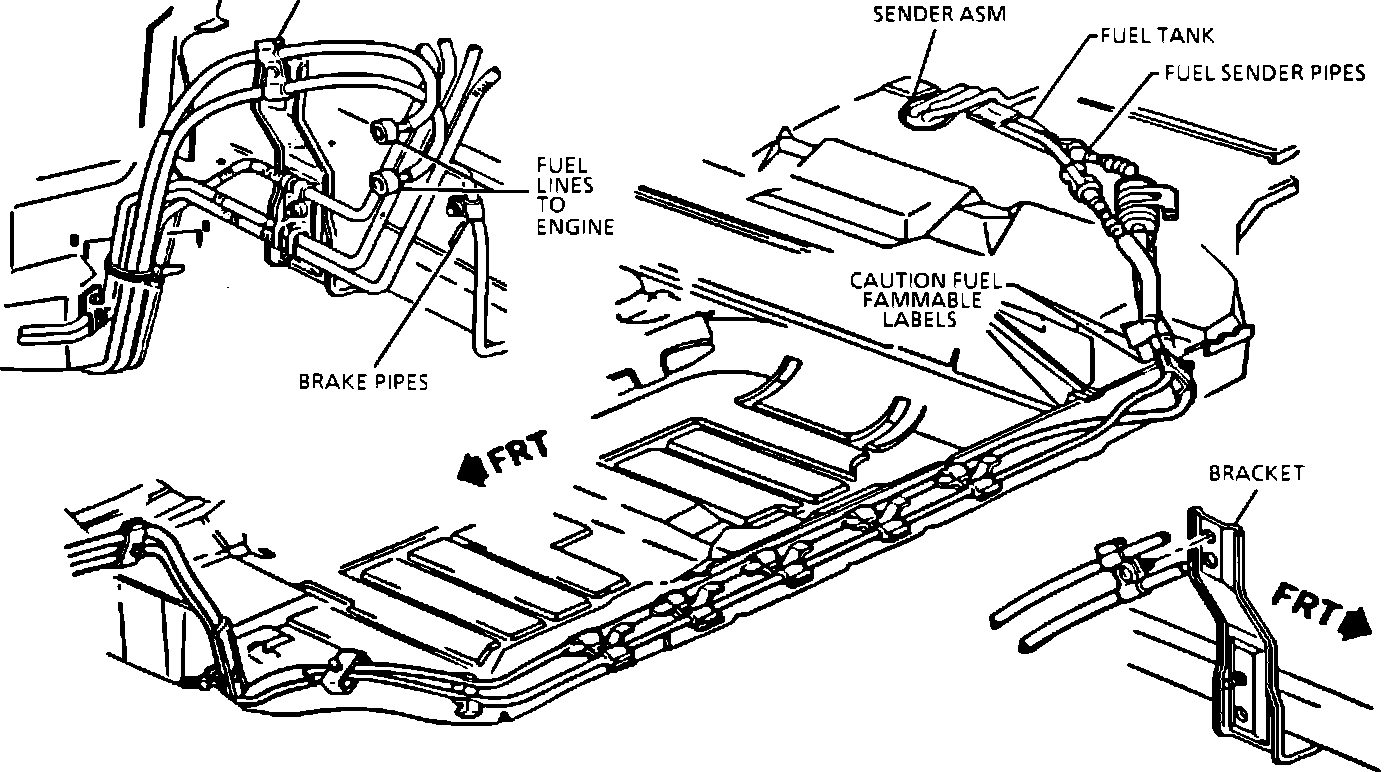 SENDER ASM
FUEL TANK
FUEL SENDER PIPES
FUEL LINES TO ENGINE
CAUTION FUEL FAMMABLE LABELS
BRAKE PIPES
FRT
BRACKET
FRT