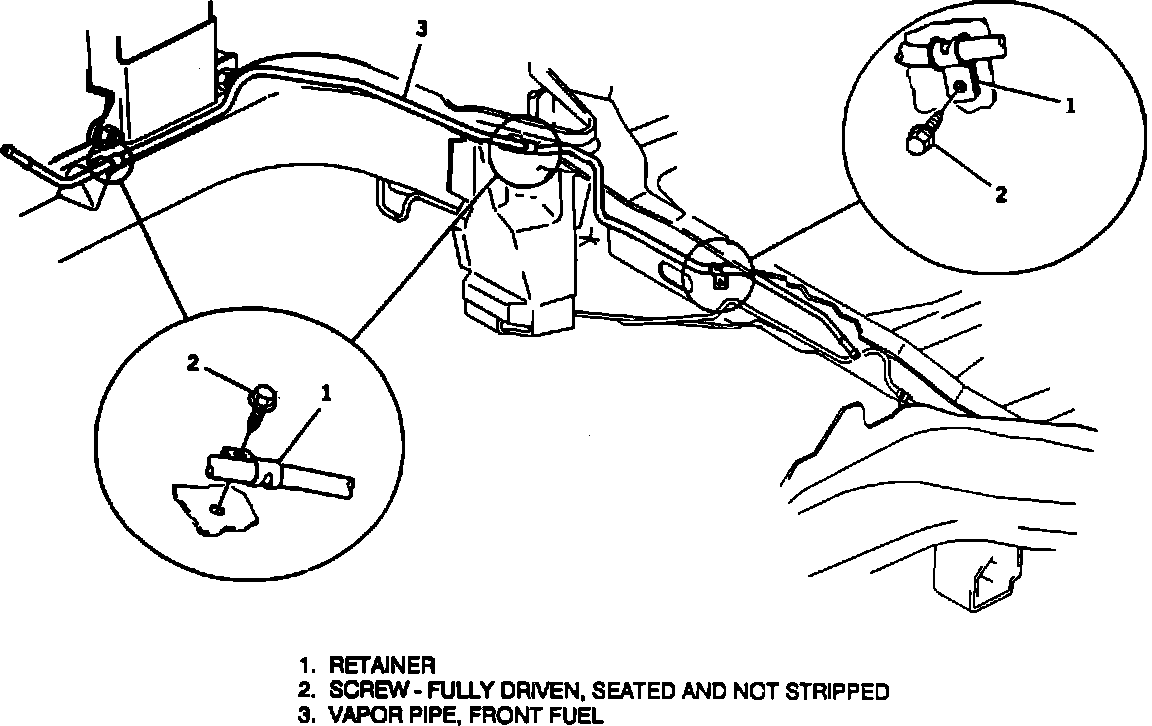 3

1

2

2

1

1. RETAINER
2. SCREW - FULLY DRIVEN, SEATED AND NOT STRIPPED
3. VAPOR PIPE, FRONT FUEL