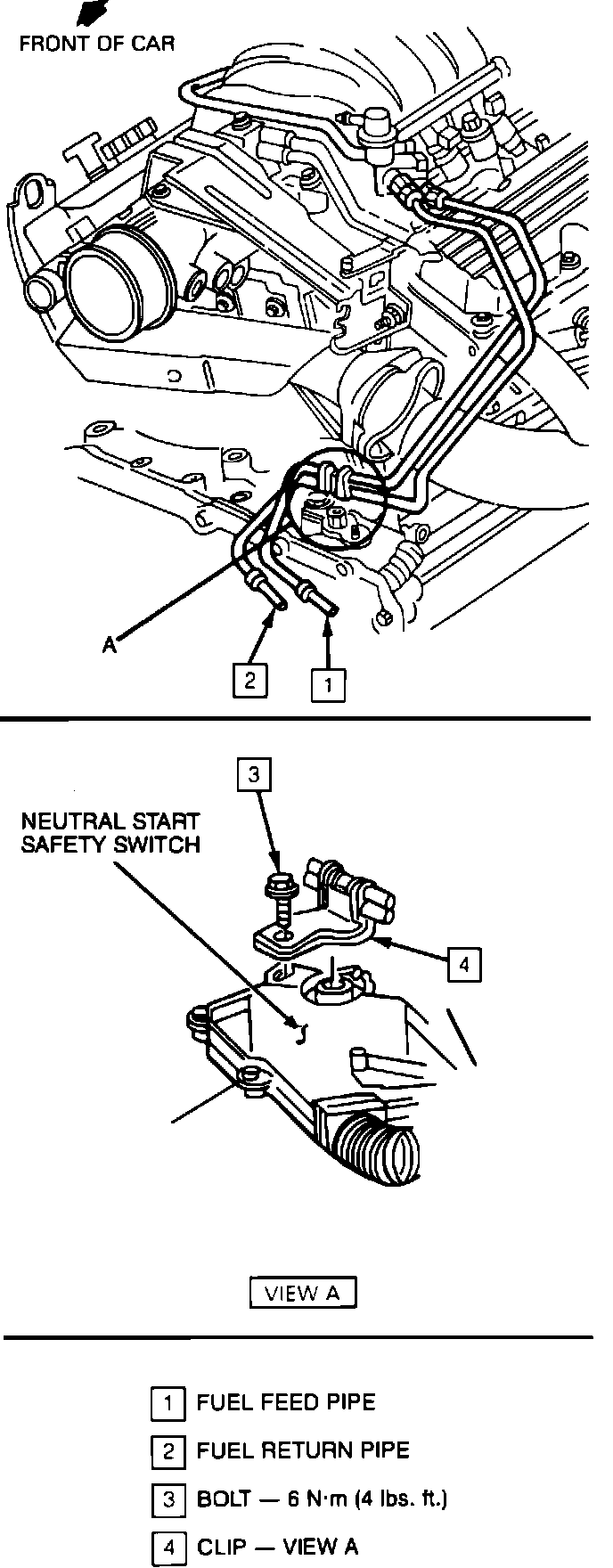 FRONT OF CAR

A

2

1

3

NEUTRAL START SAFETY SWITCH

4

VIEW A

1 FUEL FEED PIPE

2 FUEL RETURN PIPE

3 BOLT — 6 N·m (4 lbs. ft.)

4 CLIP — VIEW A