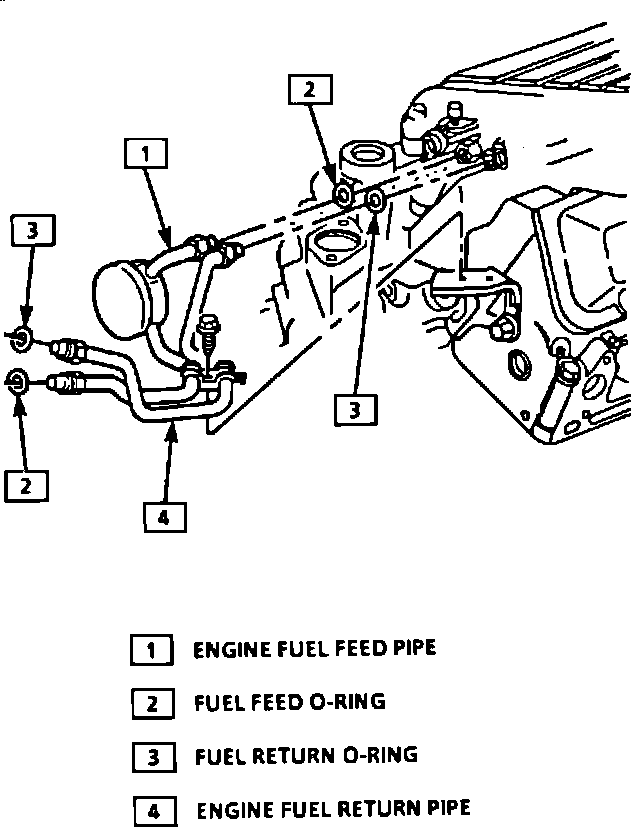 2
1
3
3
2
4

1 ENGINE FUEL FEED PIPE

2 FUEL FEED O-RING

3 FUEL RETURN O-RING

4 ENGINE FUEL RETURN PIPE