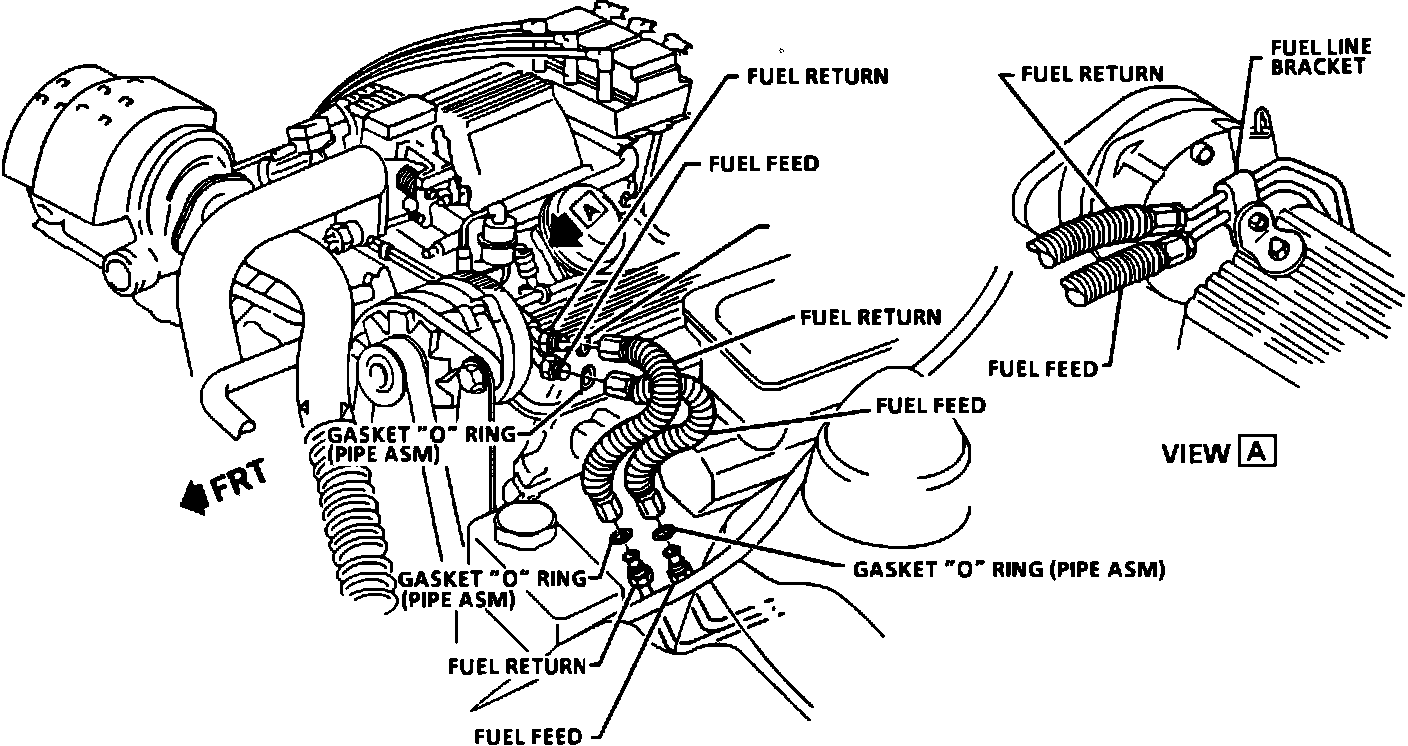 FUEL RETURN

FUEL FEED

A

FUEL RETURN

FUEL FEED

GASKET "O" RING (PIPE ASM)

FRT

GASKET "O" RING (PIPE ASM)

GASKET "O" RING (PIPE ASM)

FUEL RETURN

FUEL FEED

FUEL RETURN

FUEL LINE BRACKET

FUEL FEED

VIEW A