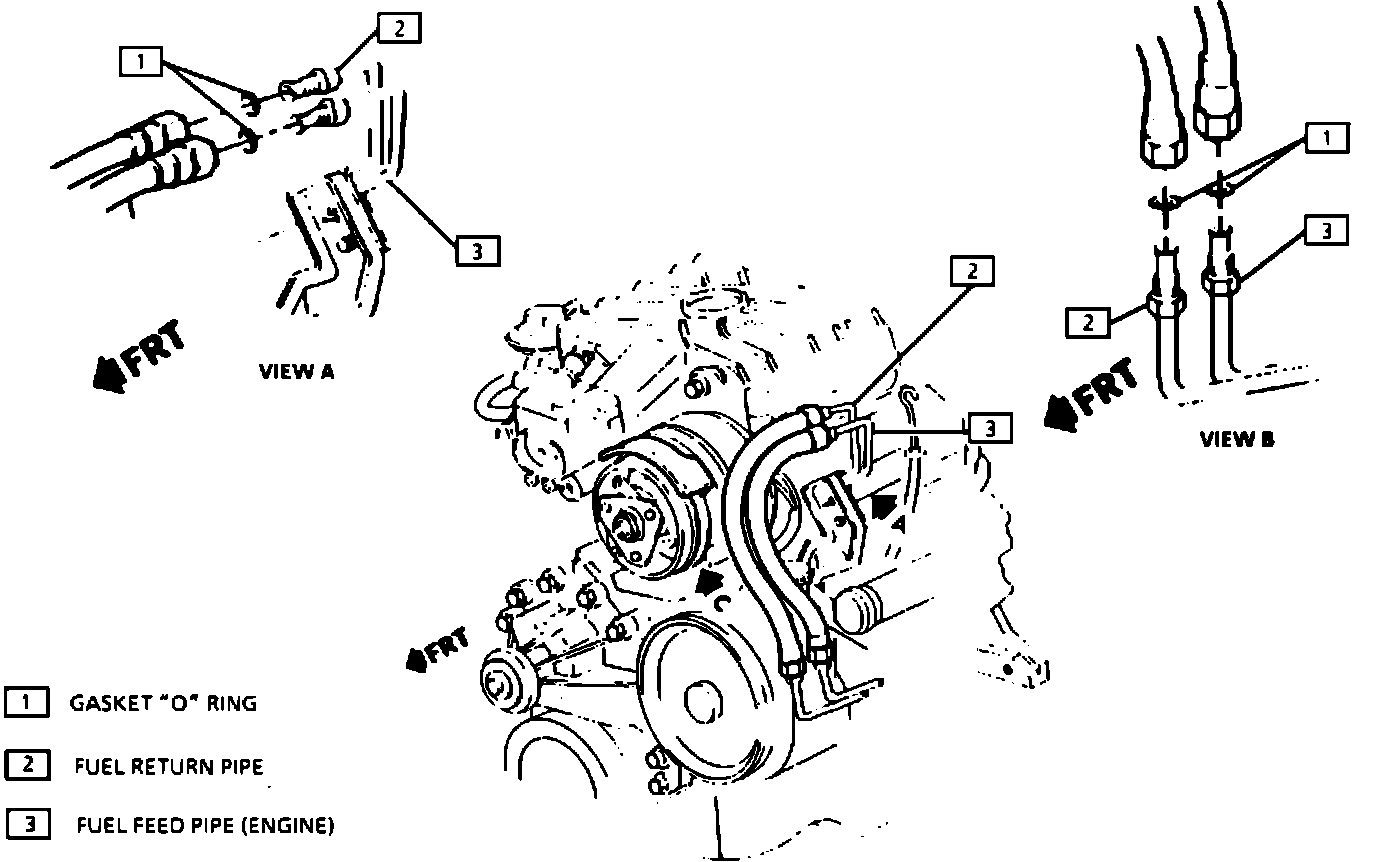 1
2
3
FRT
VIEW A

2
3
A
C
FRT

1
3
2
FRT
VIEW B

1 GASKET "O" RING
2 FUEL RETURN PIPE
3 FUEL FEED PIPE (ENGINE)