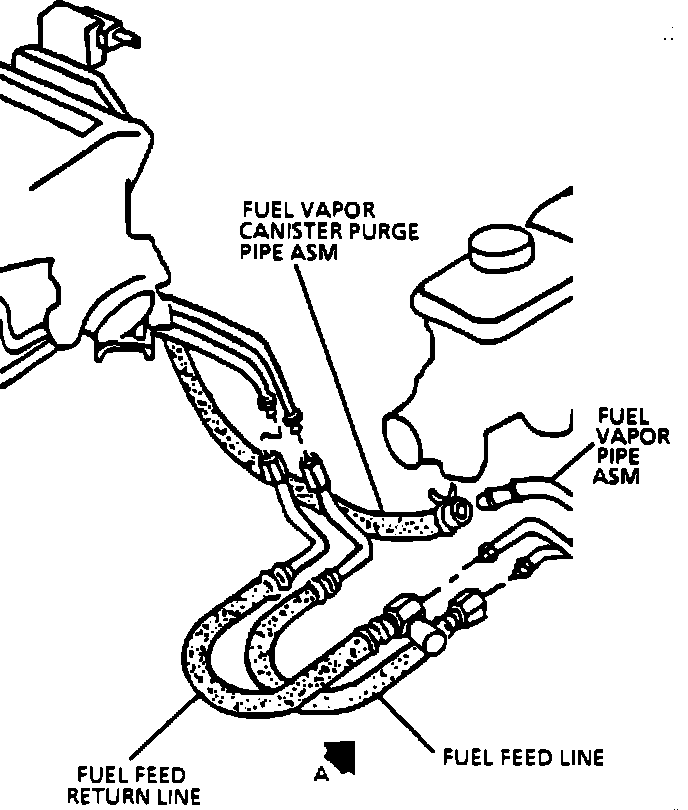 FUEL VAPOR CANISTER PURGE PIPE ASM

FUEL VAPOR PIPE ASM

FUEL FEED RETURN LINE

A

FUEL FEED LINE