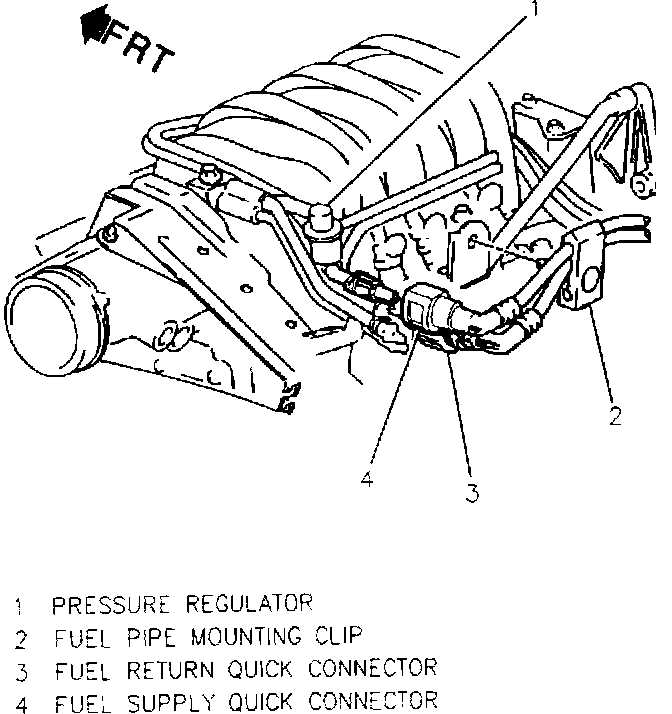 FRT

1

2

4

3

1 PRESSURE REGULATOR
2 FUEL PIPE MOUNTING CLIP
3 FUEL RETURN QUICK CONNECTOR
4 FUEL SUPPLY QUICK CONNECTOR