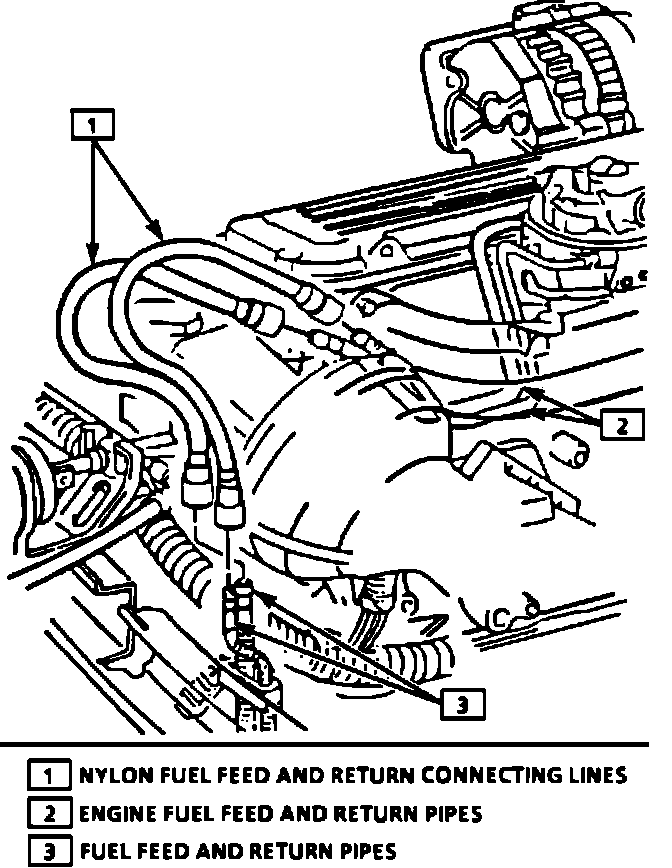 1

2

3

1 NYLON FUEL FEED AND RETURN CONNECTING LINES
2 ENGINE FUEL FEED AND RETURN PIPES
3 FUEL FEED AND RETURN PIPES