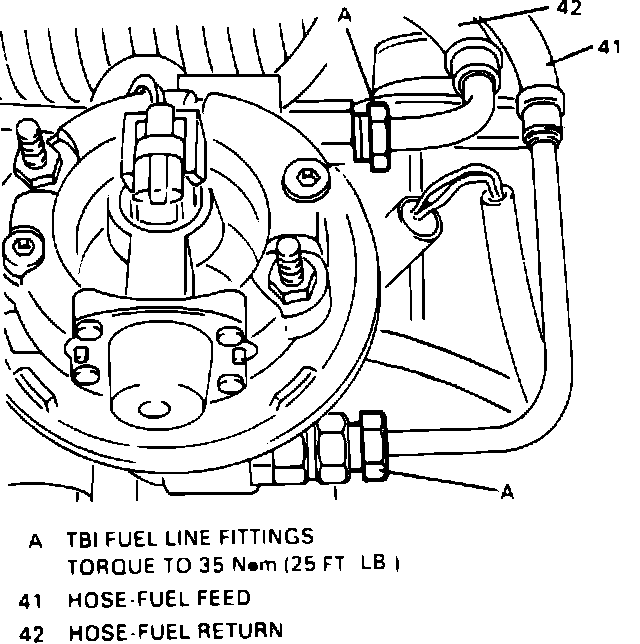 A
42
41
A

A TBI FUEL LINE FITTINGS
TORQUE TO 35 N•m (25 FT LB )

41 HOSE-FUEL FEED

42 HOSE-FUEL RETURN