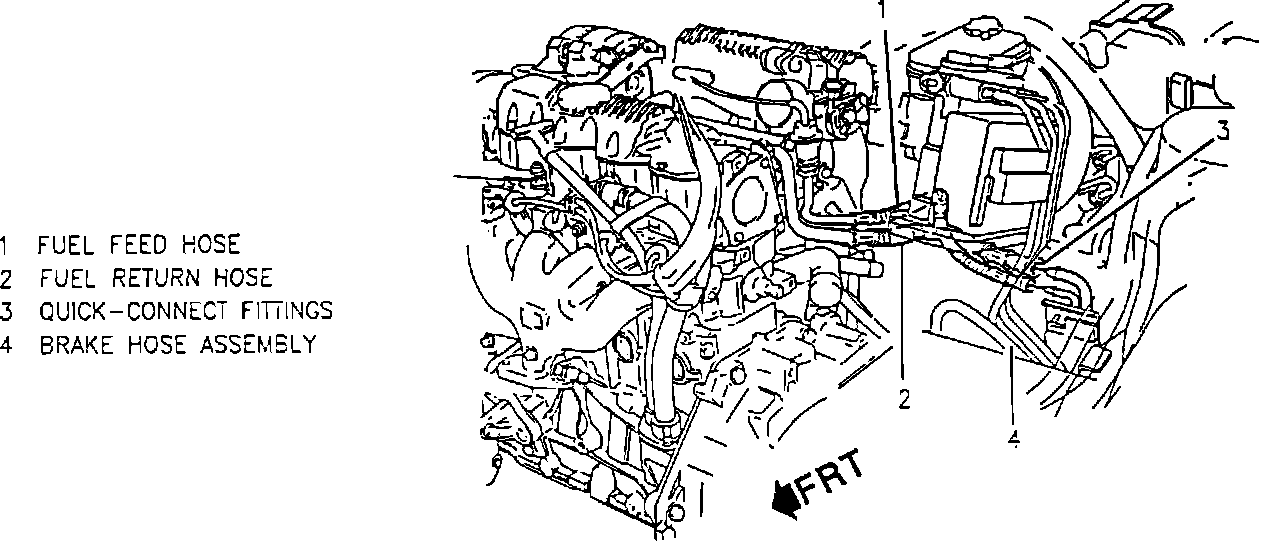 1 FUEL FEED HOSE
2 FUEL RETURN HOSE
3 QUICK-CONNECT FITTINGS
4 BRAKE HOSE ASSEMBLY

1
3
2
4
FRT