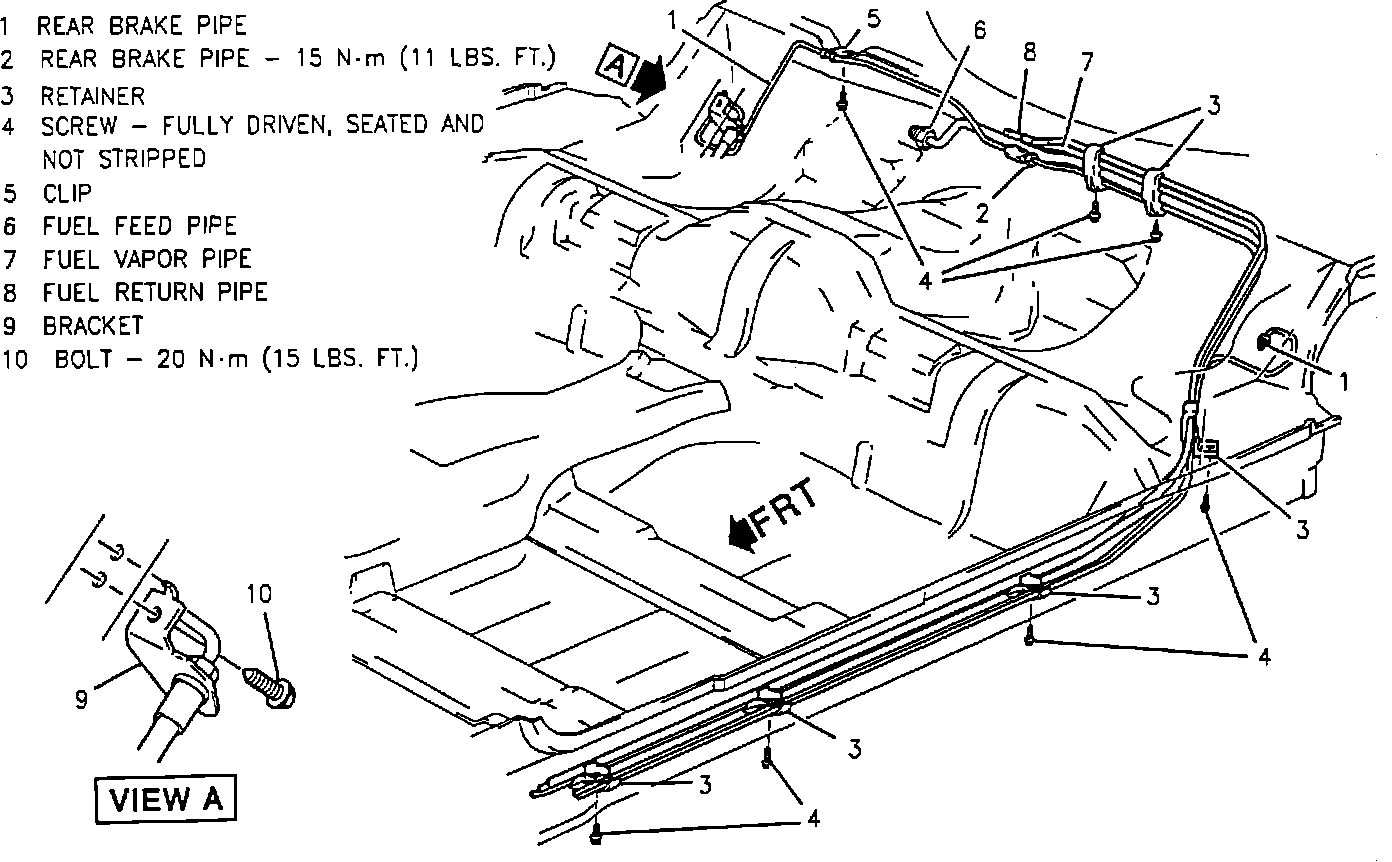 1 REAR BRAKE PIPE
2 REAR BRAKE PIPE – 15 N·m (11 LBS. FT.)
3 RETAINER
4 SCREW – FULLY DRIVEN, SEATED AND NOT STRIPPED
5 CLIP
6 FUEL FEED PIPE
7 FUEL VAPOR PIPE
8 FUEL RETURN PIPE
9 BRACKET
10 BOLT – 20 N·m (15 LBS. FT.)

A
1
5
6
8
7
3
2
4
1
3
FRT
3
4
3
3
4
10
9
VIEW A