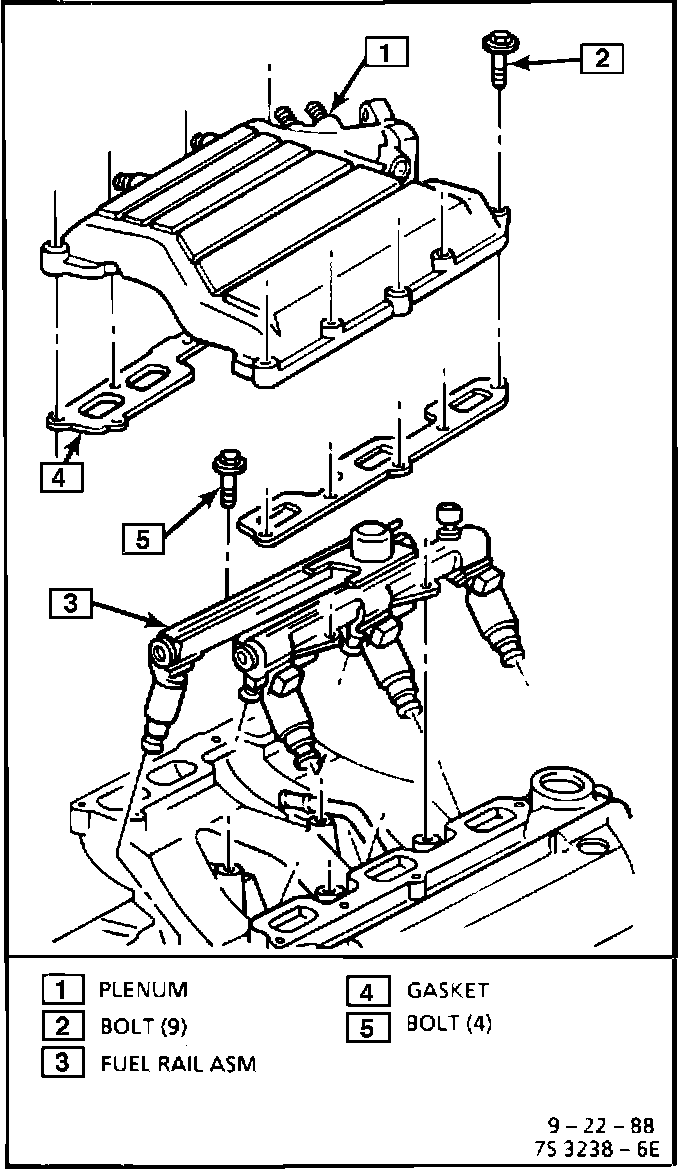 1

2

4

5

3

1 PLENUM
2 BOLT (9)
3 FUEL RAIL ASM
4 GASKET
5 BOLT (4)

9 – 22 – 88
7S 3238 – 6E