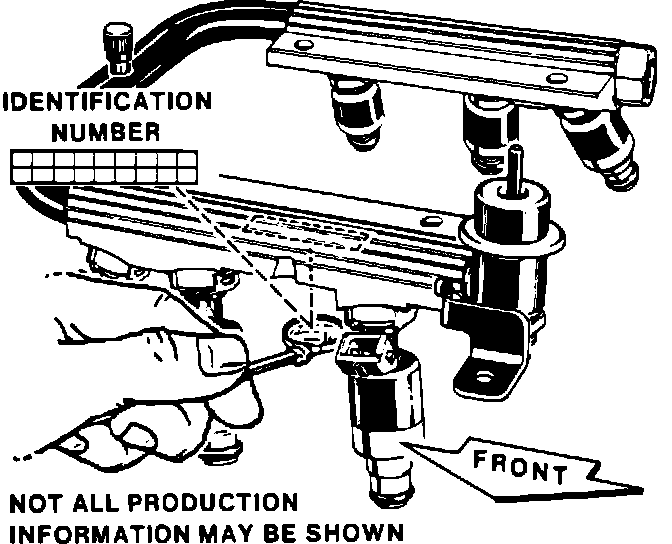 IDENTIFICATION NUMBER

FRONT

NOT ALL PRODUCTION INFORMATION MAY BE SHOWN