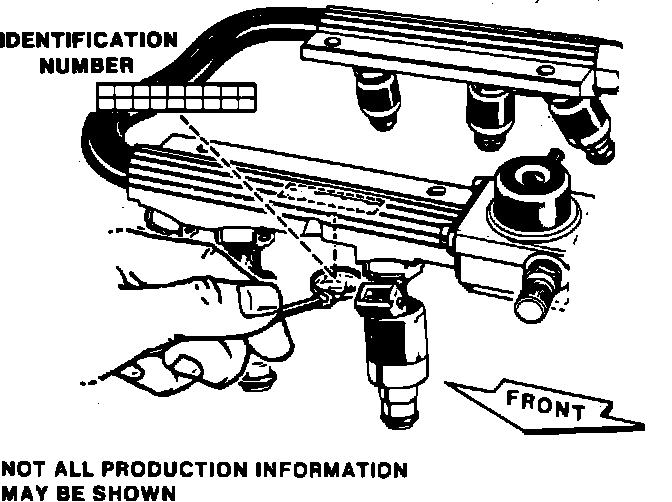 IDENTIFICATION NUMBER

FRONT

NOT ALL PRODUCTION INFORMATION MAY BE SHOWN