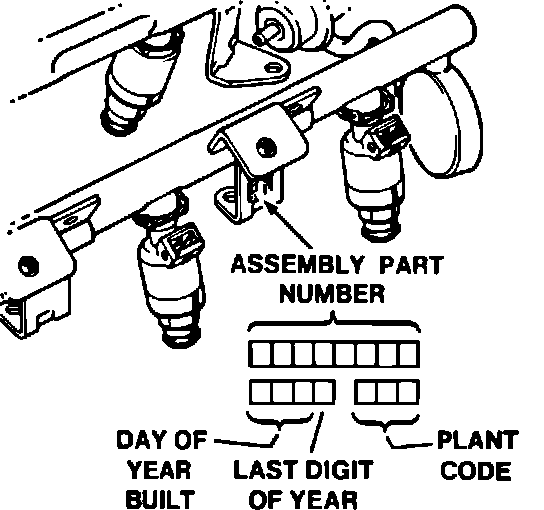 ASSEMBLY PART NUMBER

DAY OF YEAR BUILT

LAST DIGIT OF YEAR

PLANT CODE